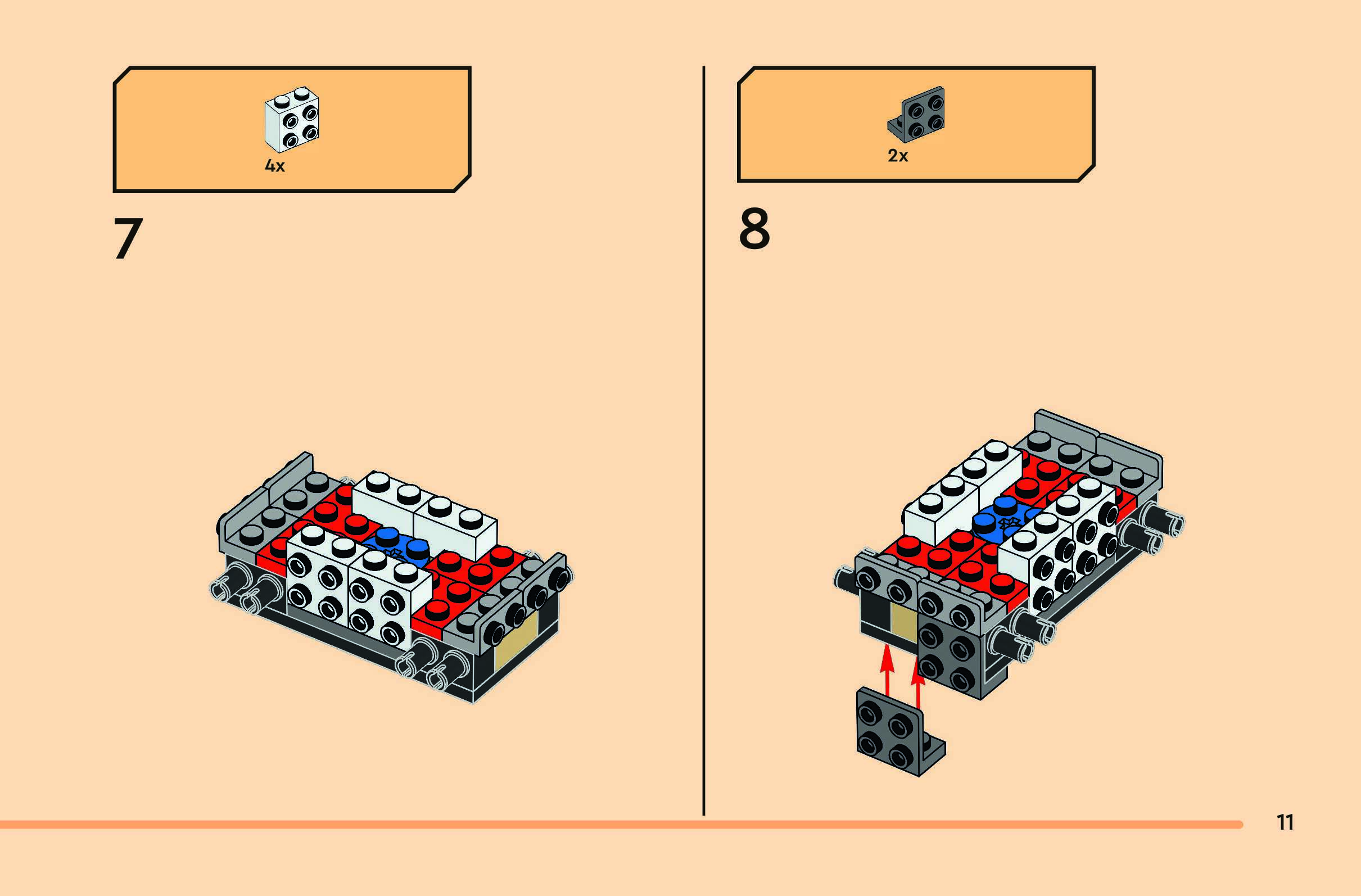 4x

7

2x

8

11