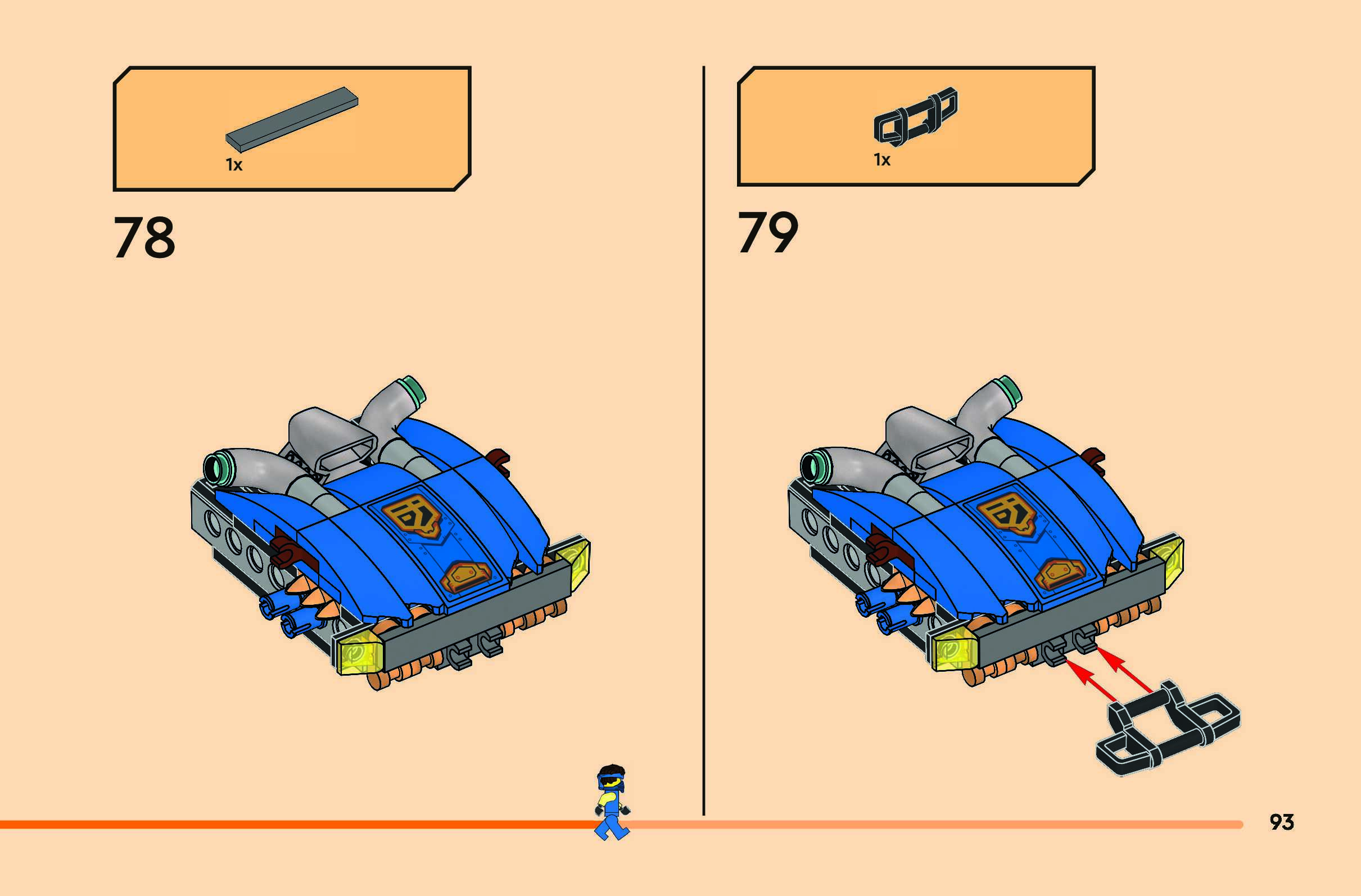 1x

78

1x

79

93