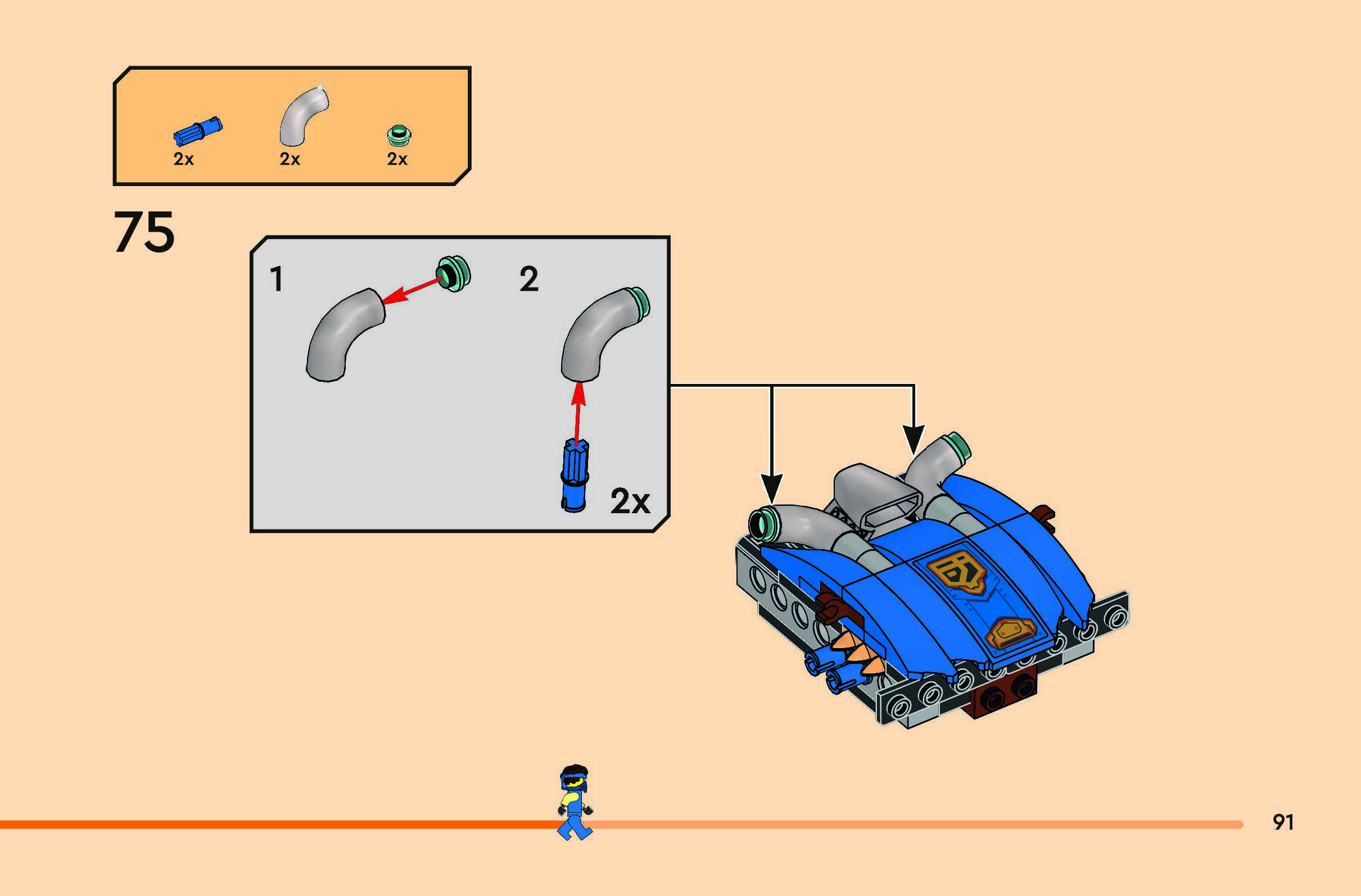 2x 2x 2x

75

1

2

2x

91