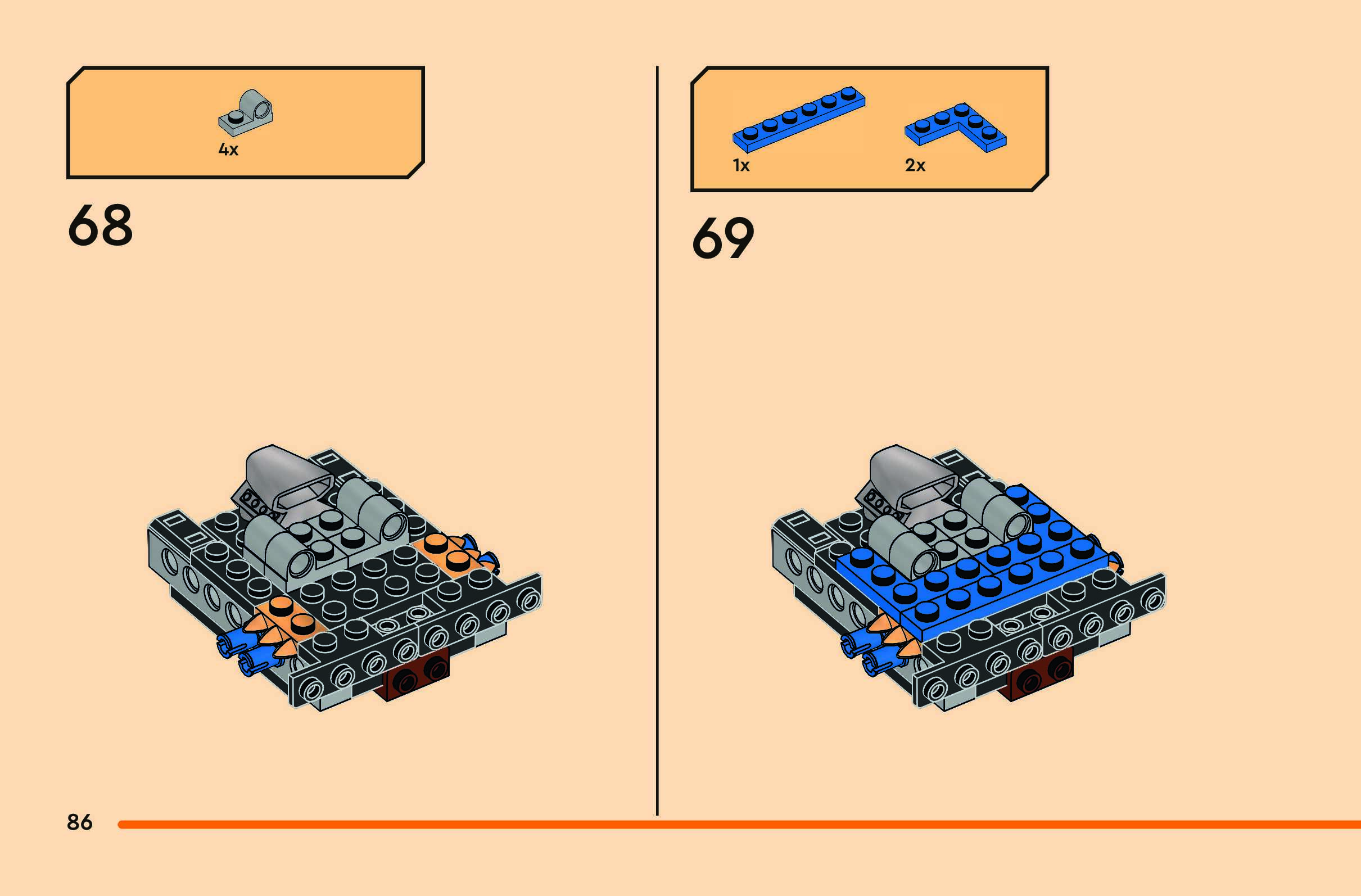 4x

68

1x

2x

69

86