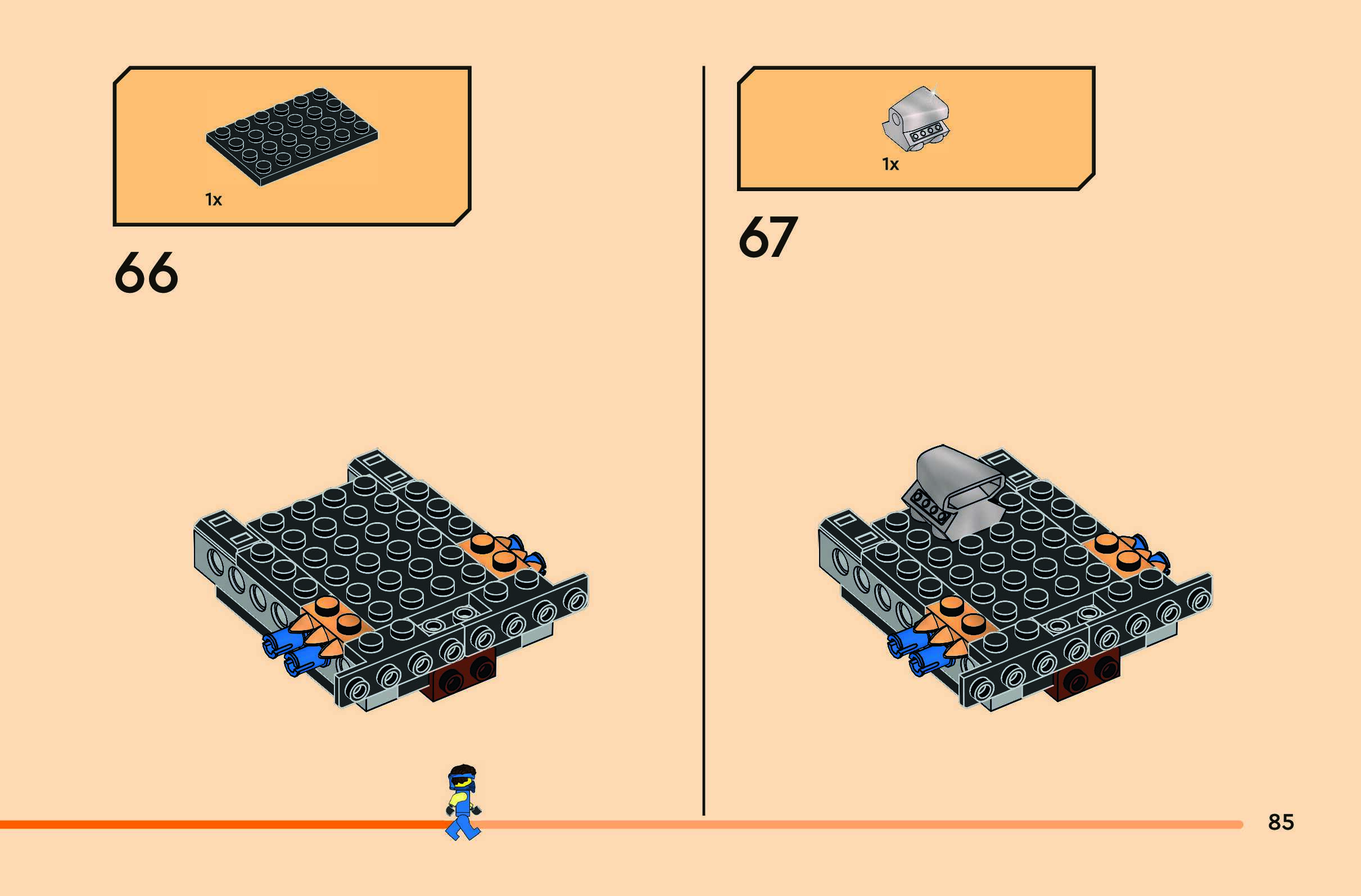 1x

66

1x

67

85