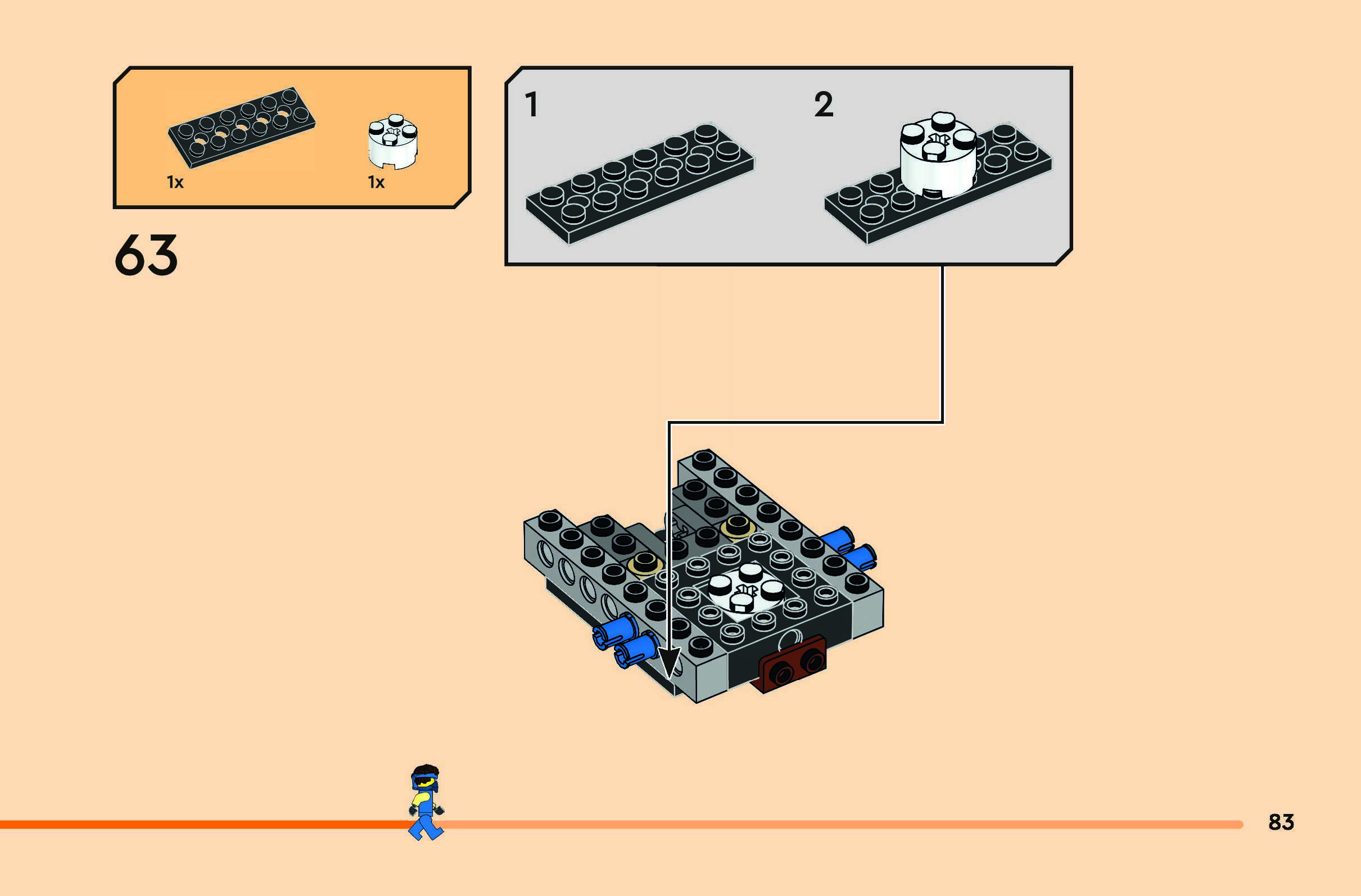 1x
1x

63

1
2

83