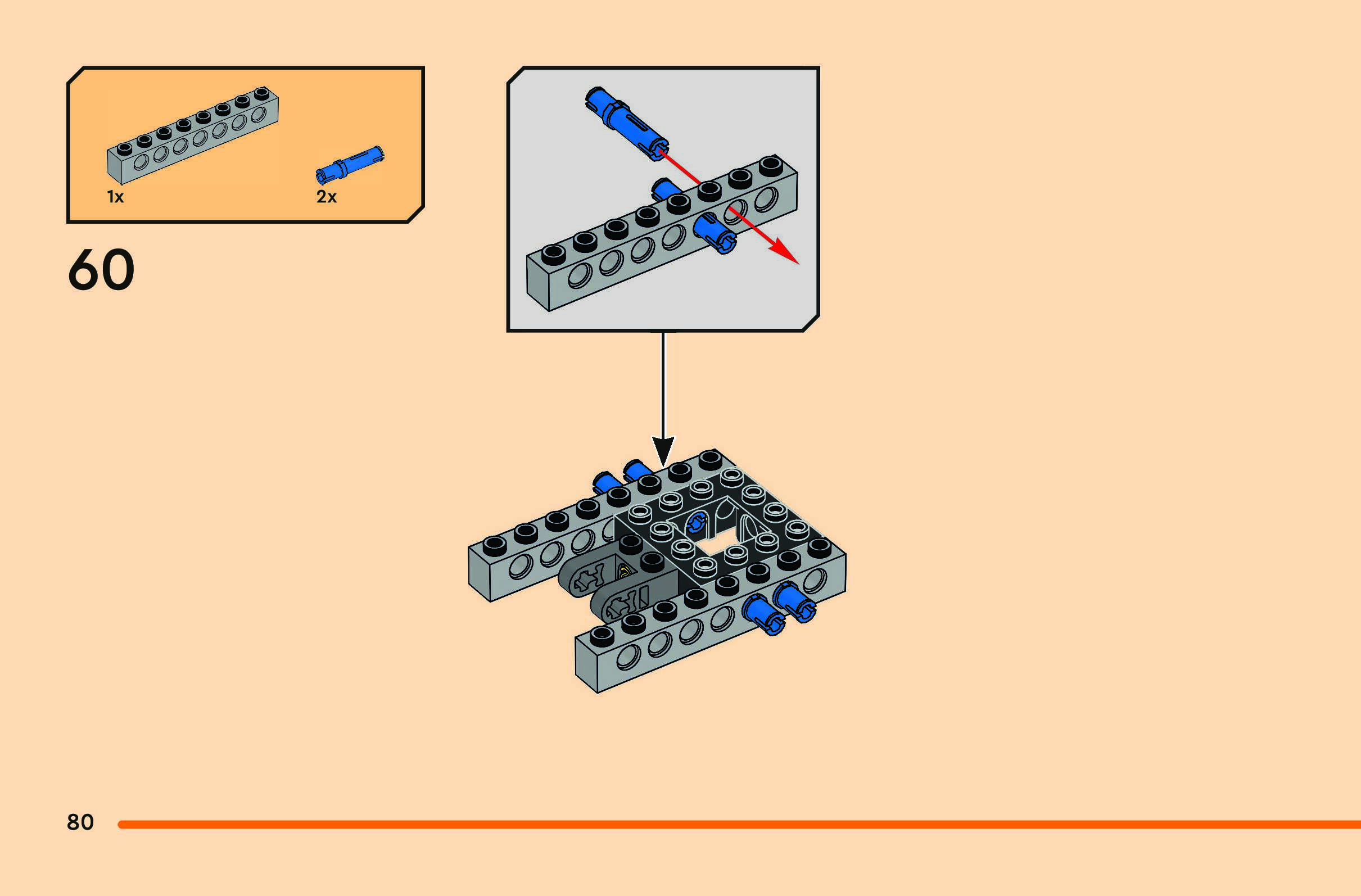 1x

2x

60

80