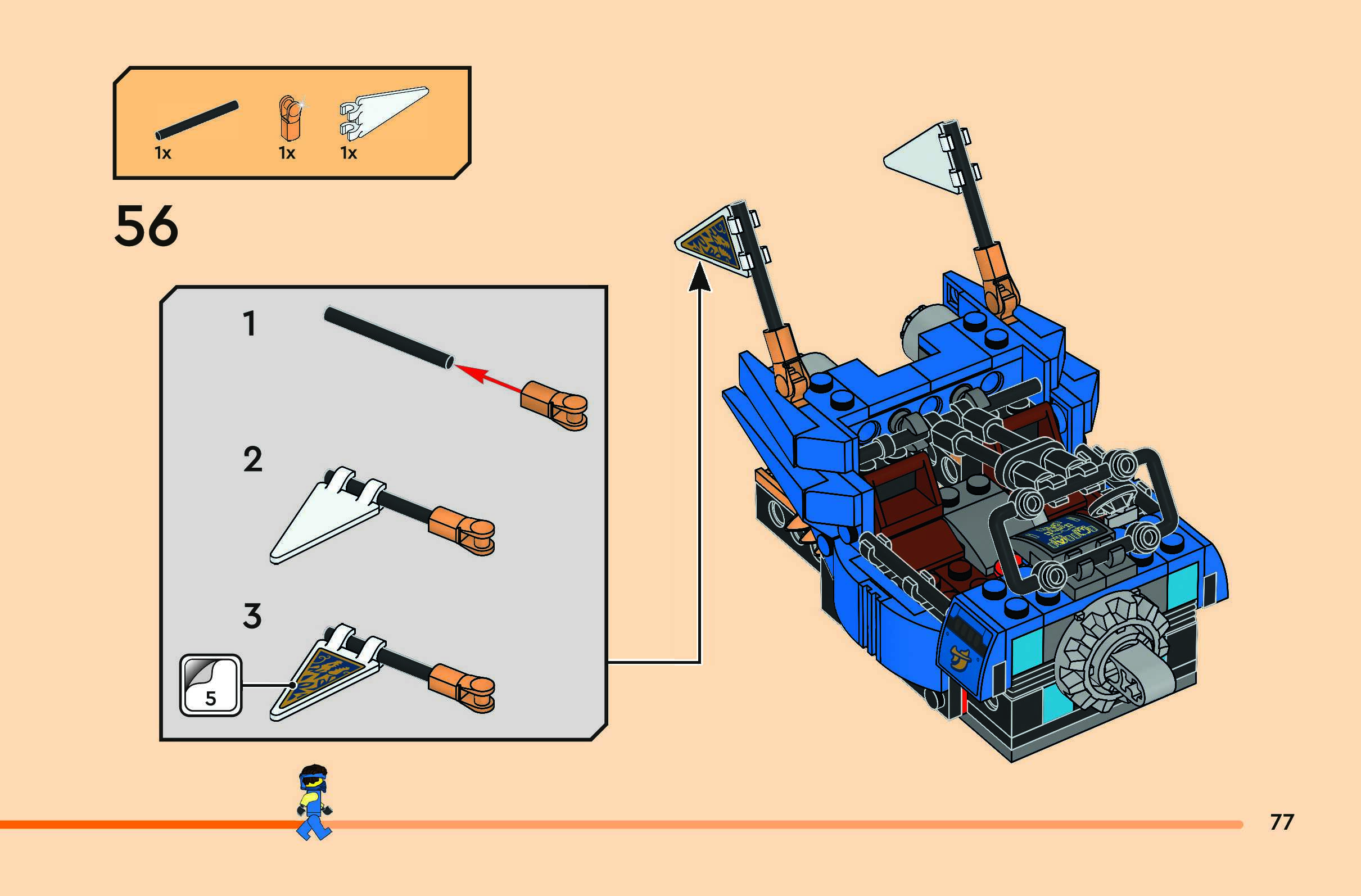 1x 1x 1x

56

1

2

3

5

77