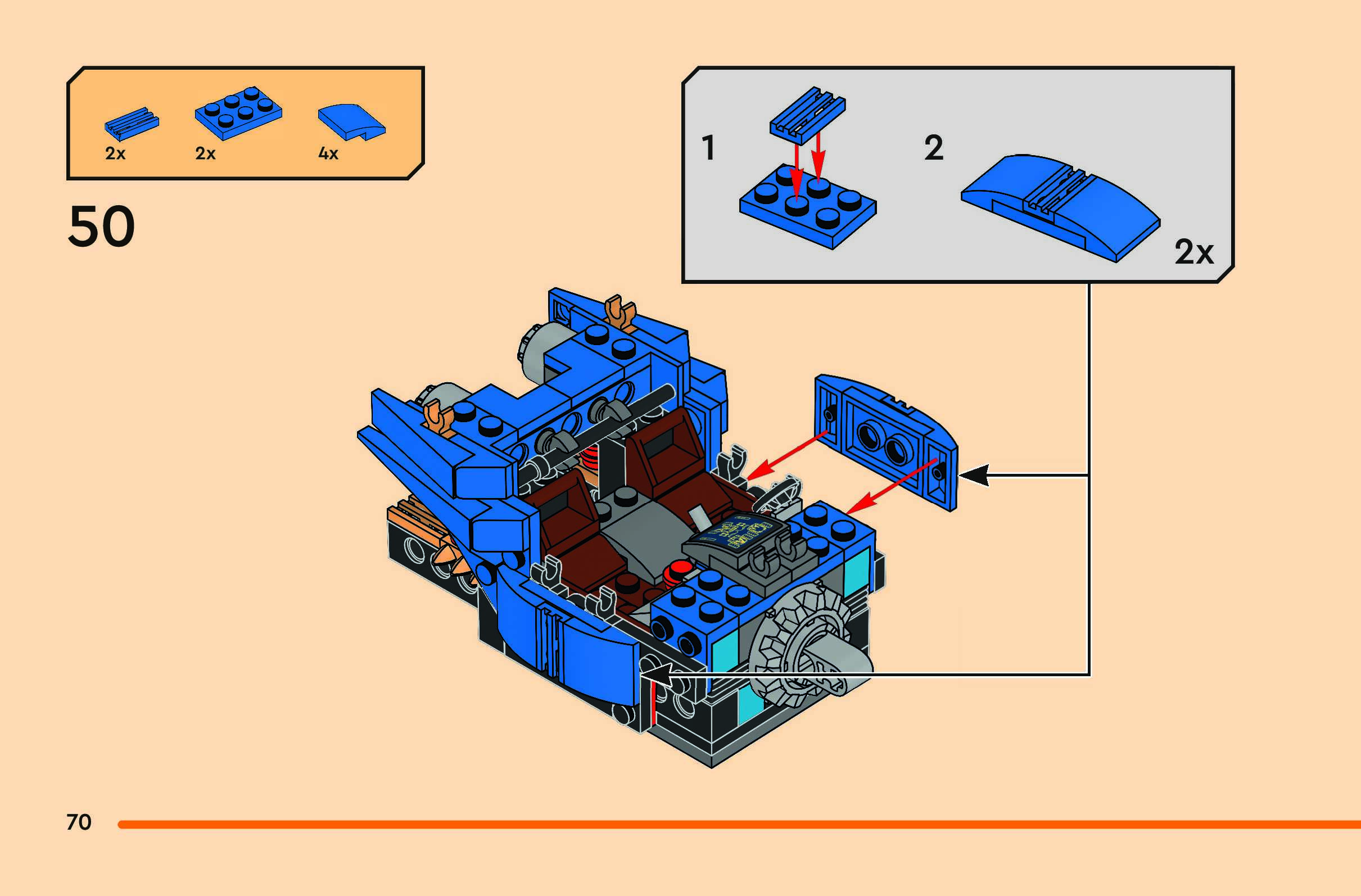 2x 2x 4x

50

1

2

2x

70