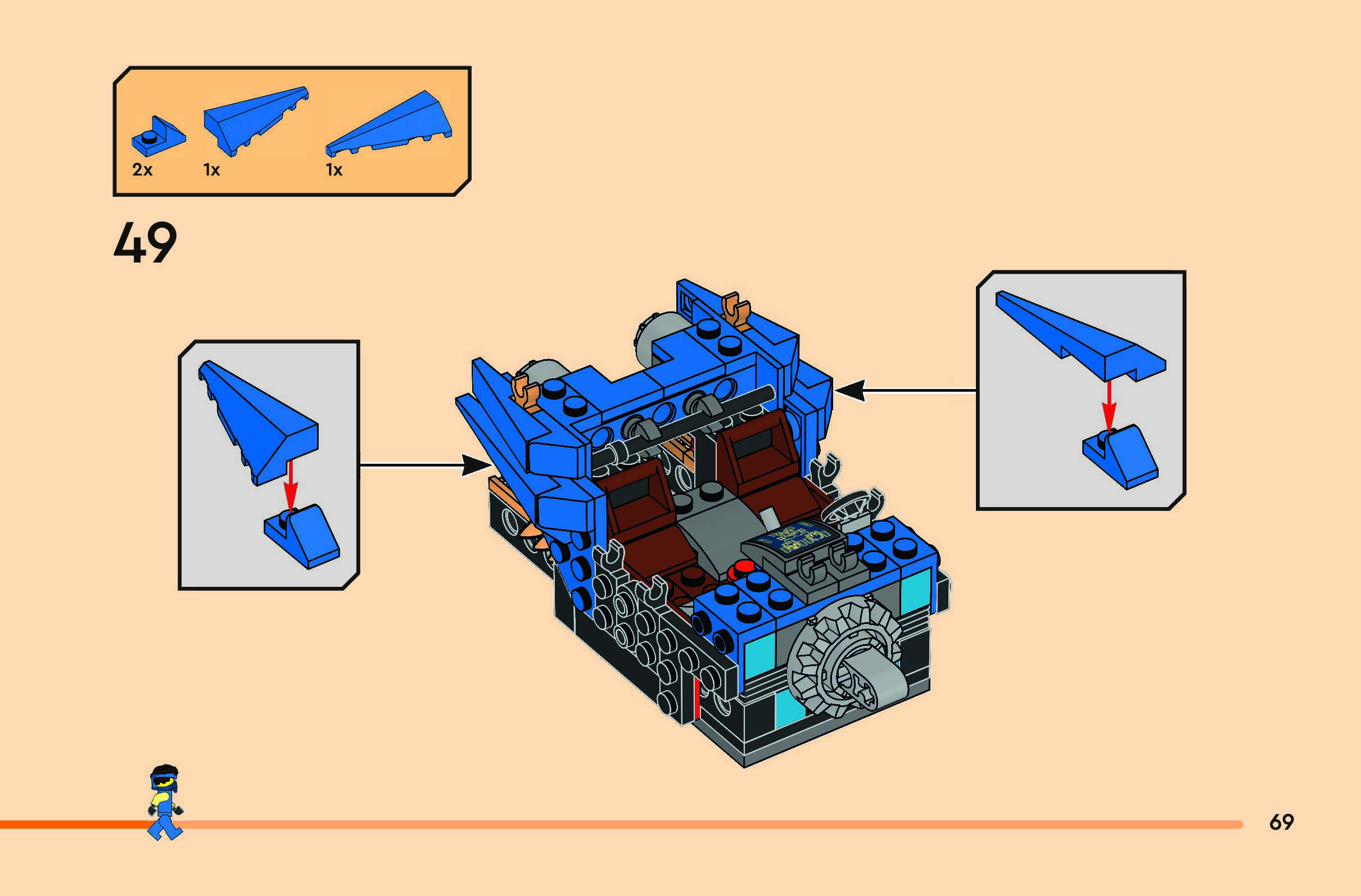 2x 1x 1x

49

69