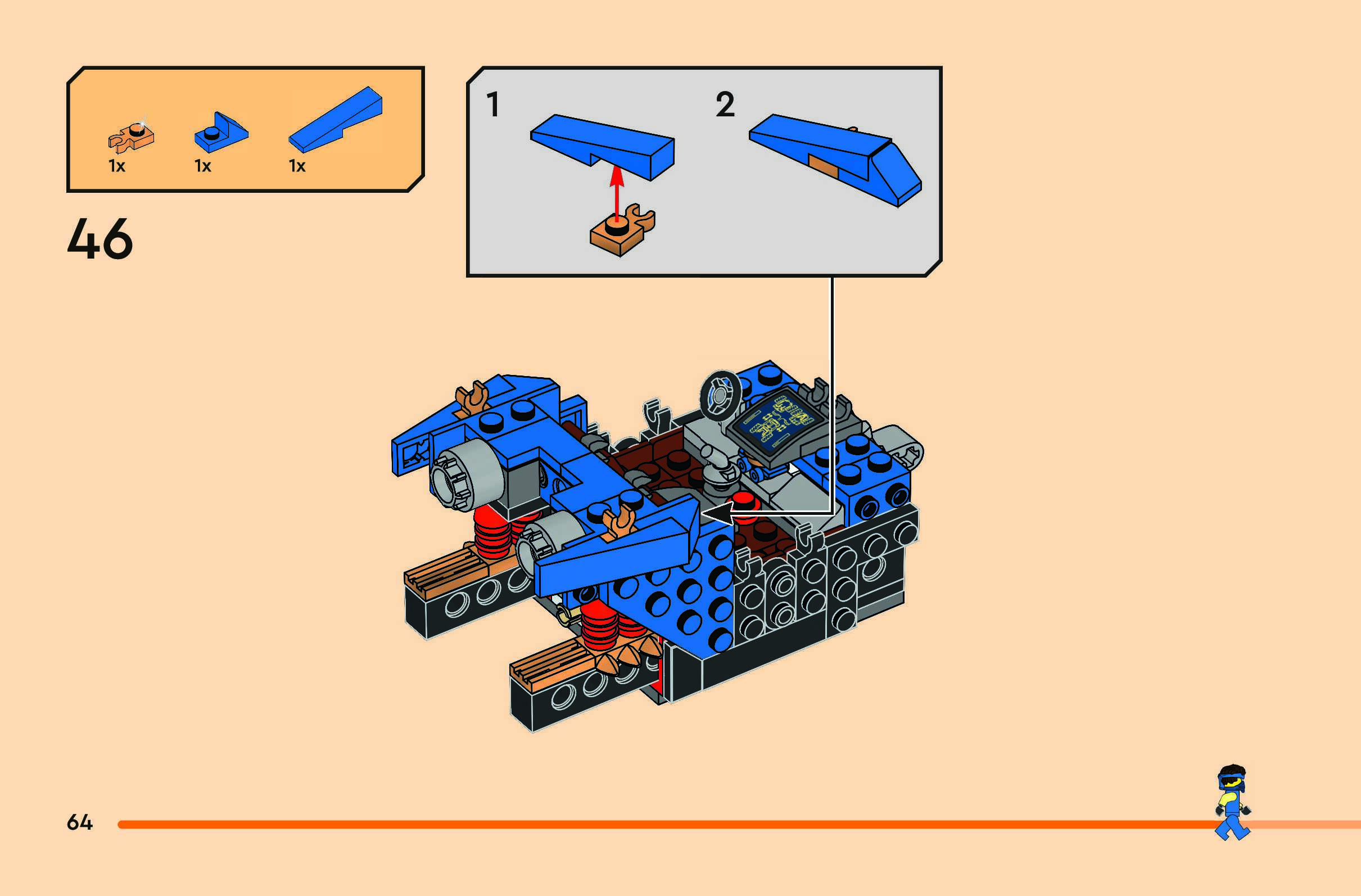 1x 1x 1x

46

1

2

64