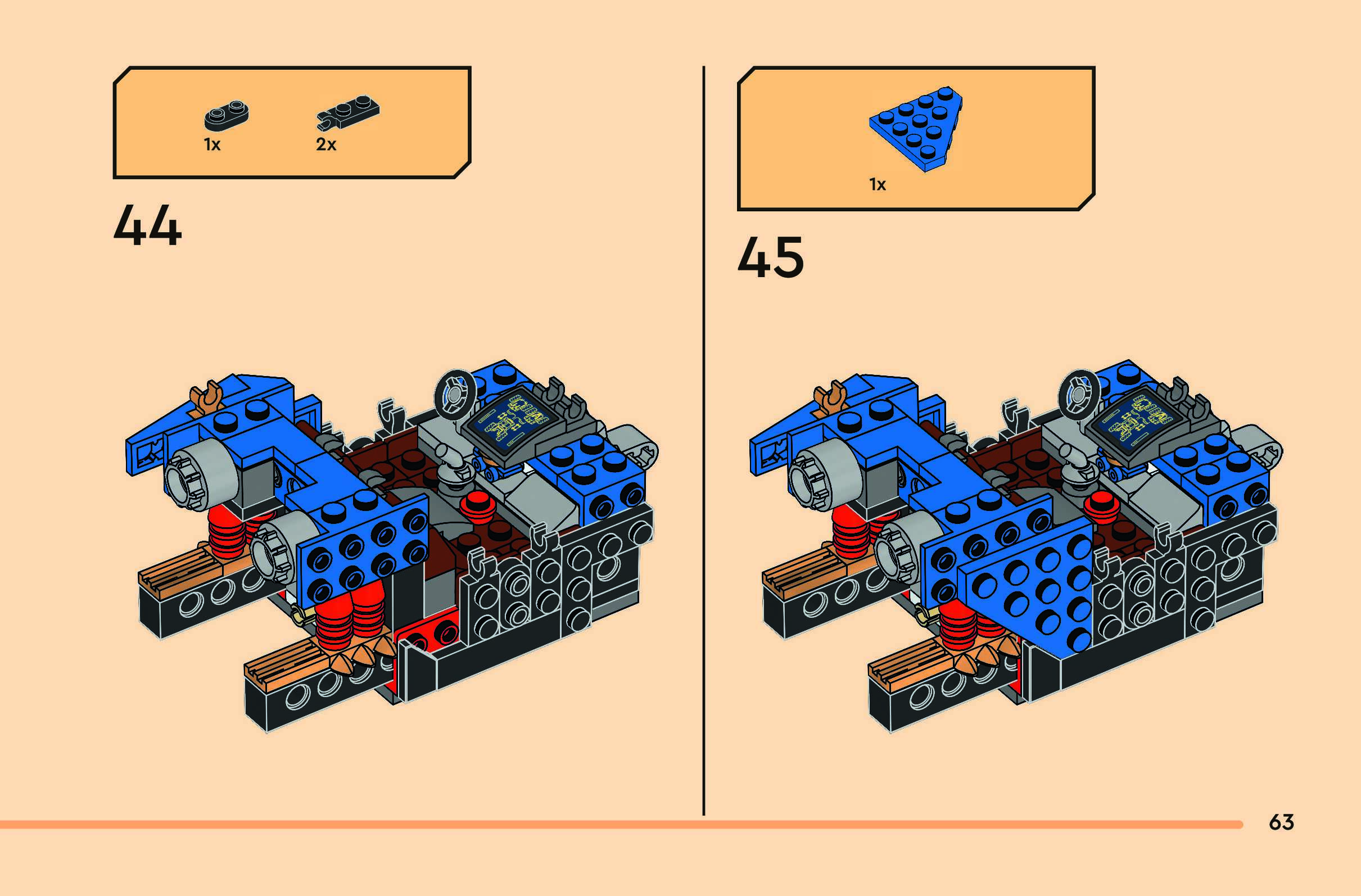 1x

2x

44

1x

45

63