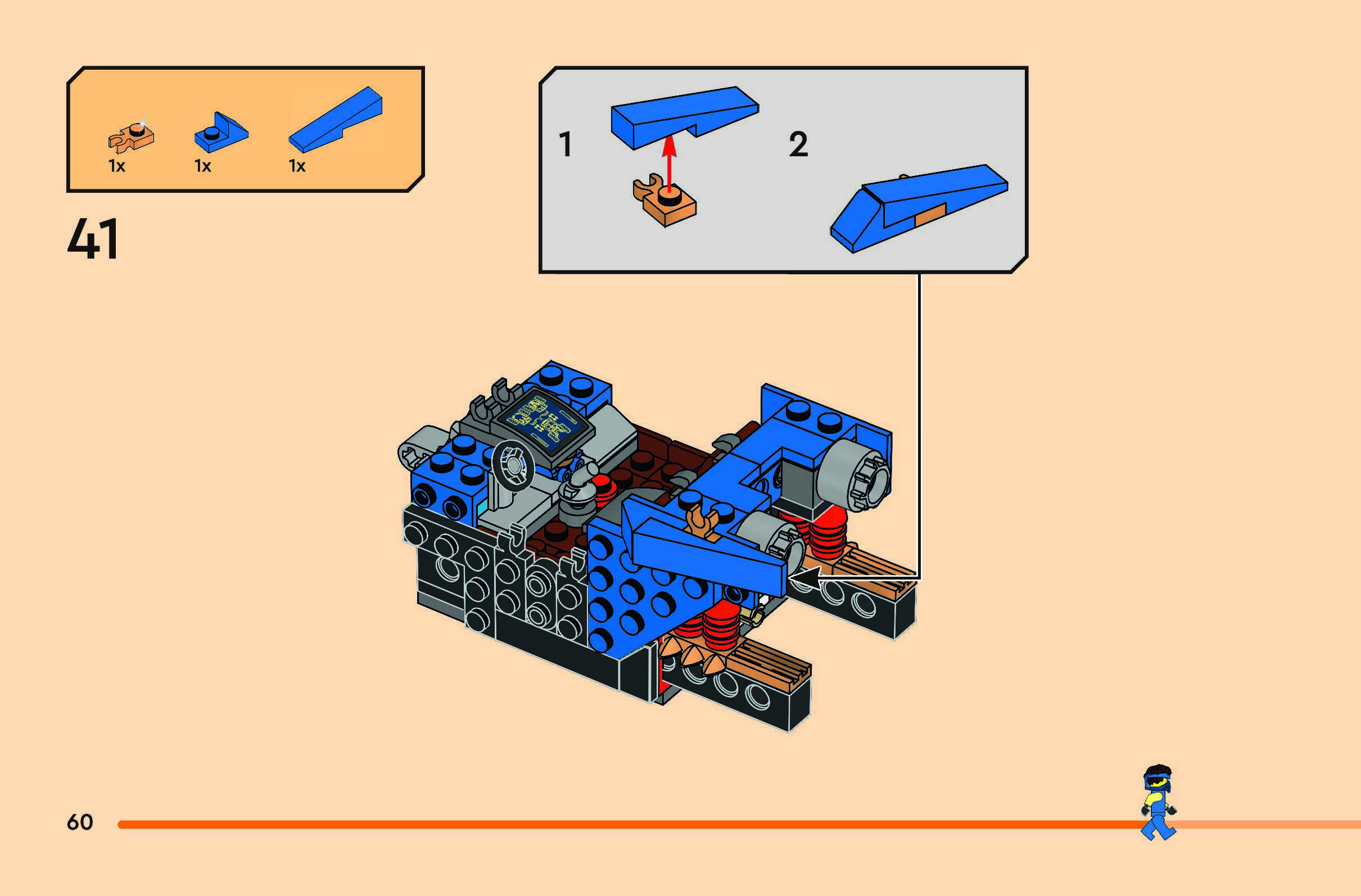 1x 1x 1x

41

1

2

60