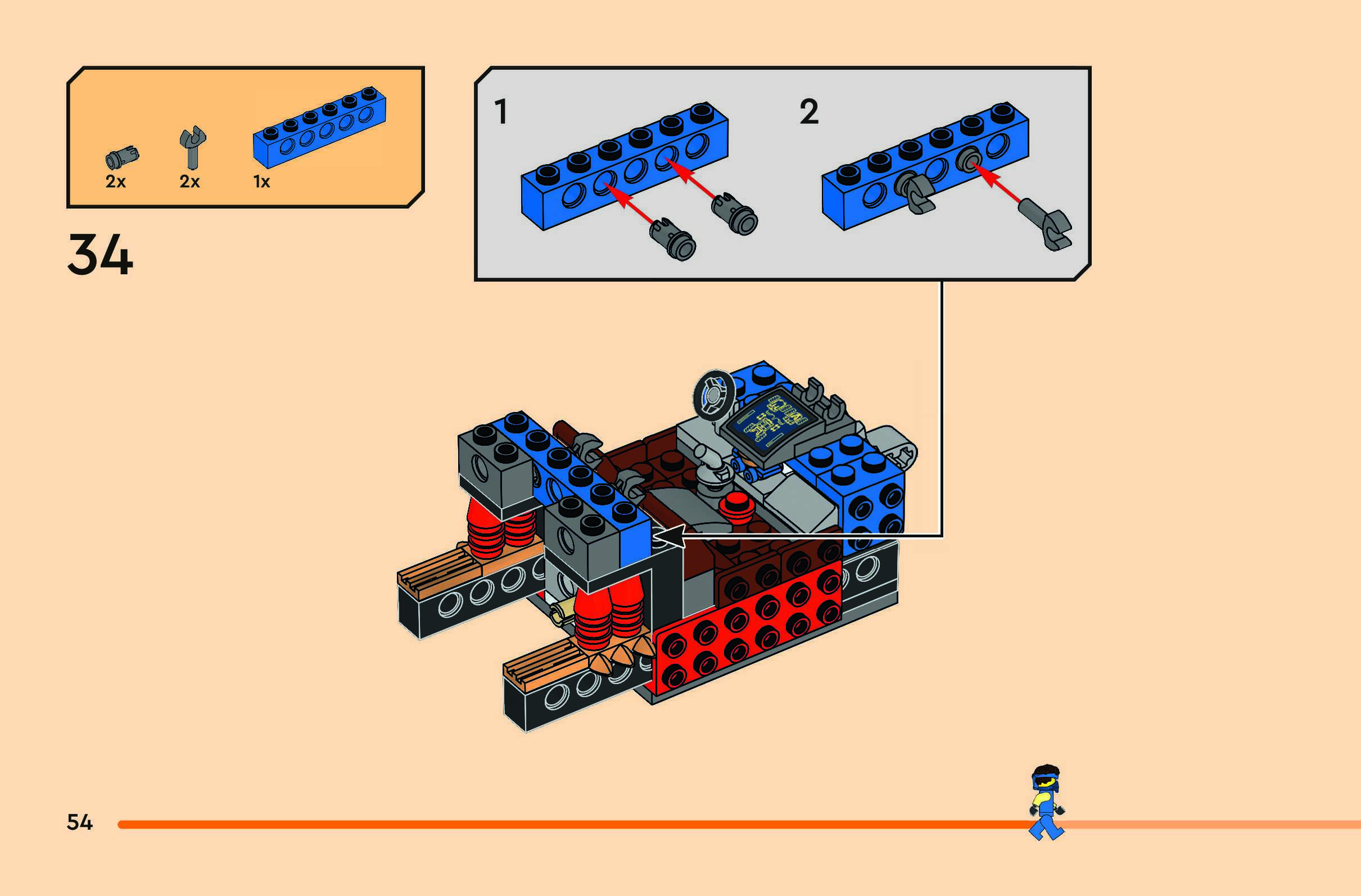 2x 2x 1x

34

1

2

54