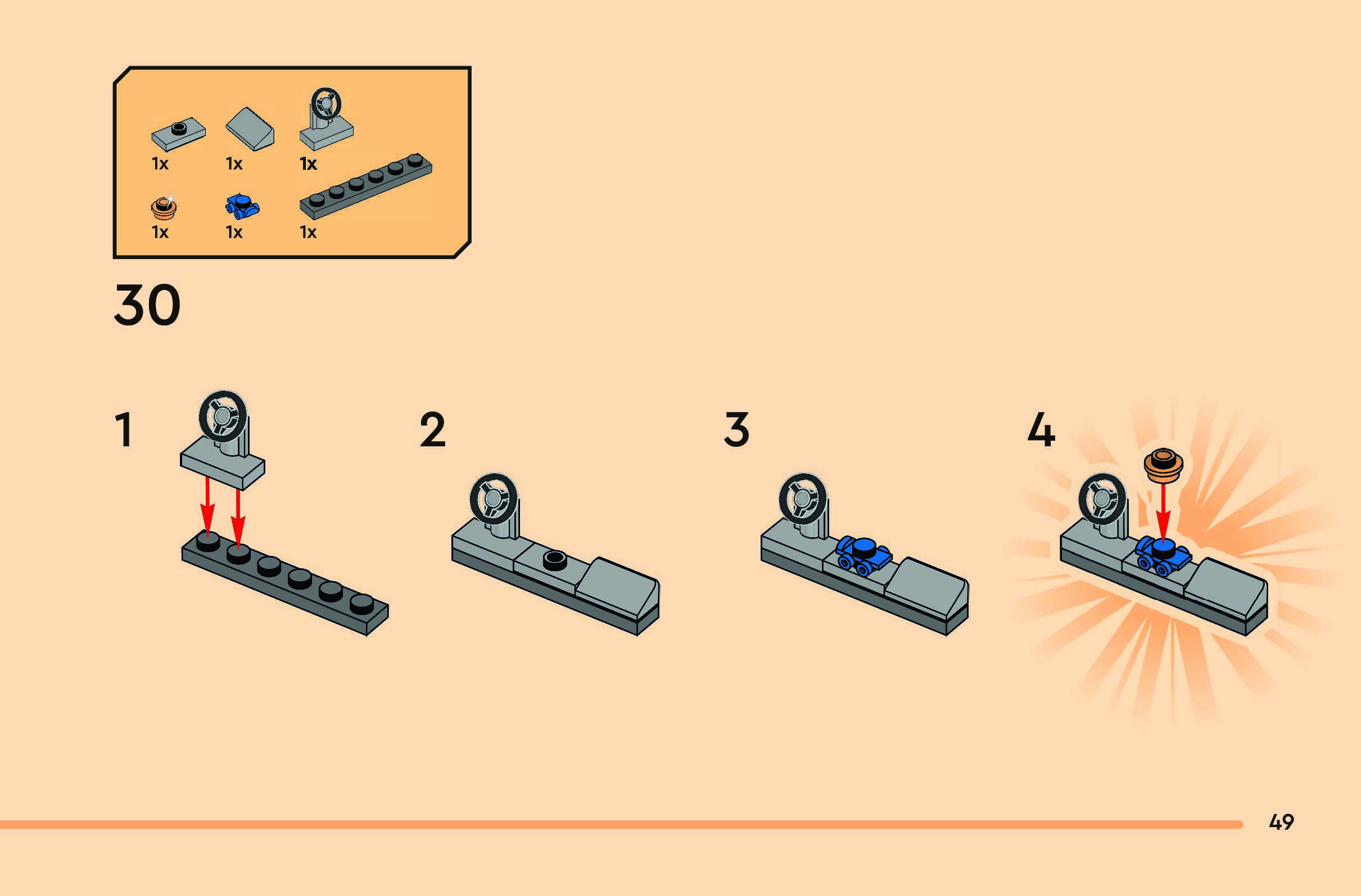 1x 1x 1x

1x 1x 1x

30

1

2

3

4

49