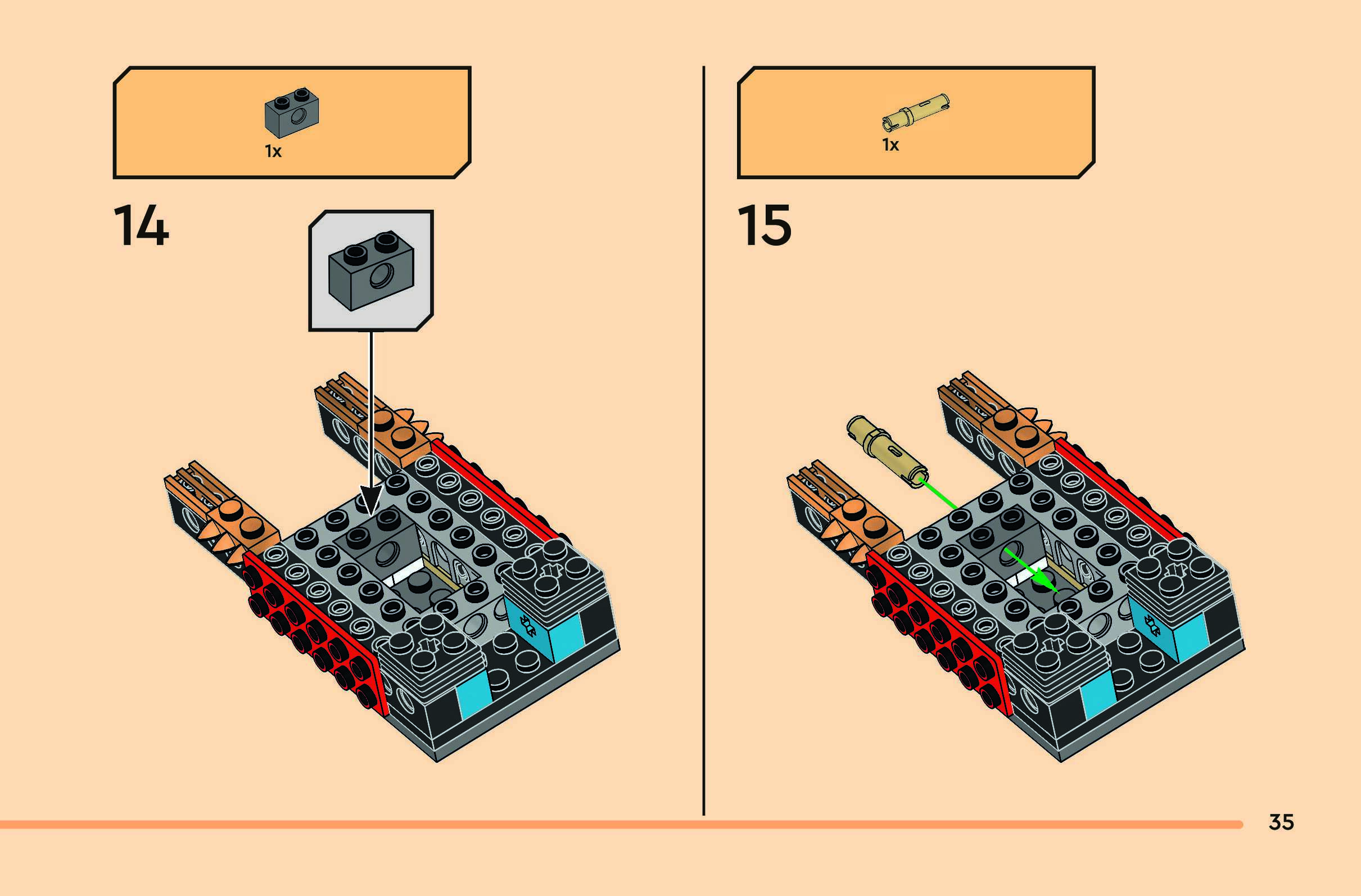 1x

14

1x

15

35