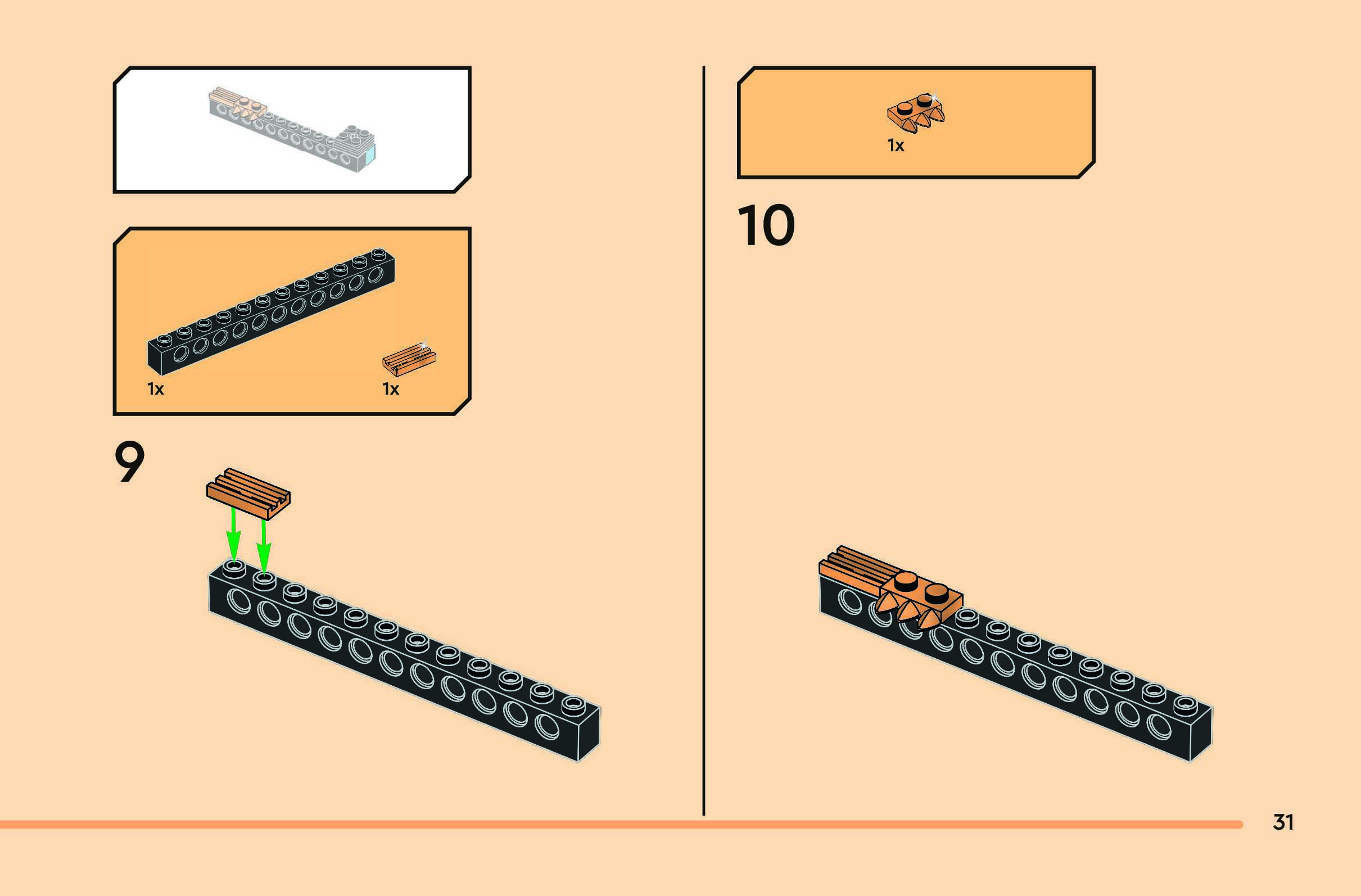 1x

1x

9

1x

10

31