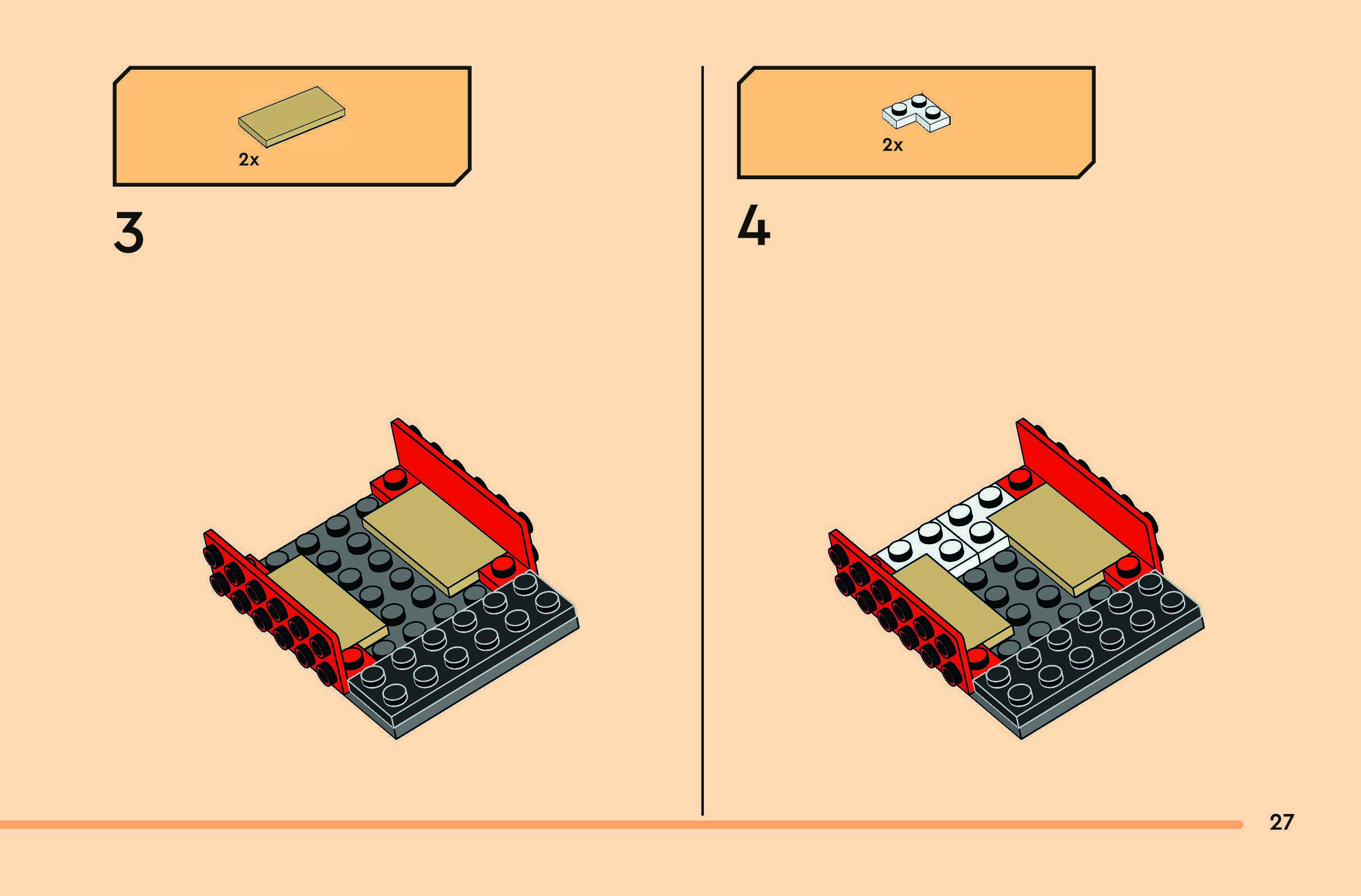 2x

3

2x

4

27