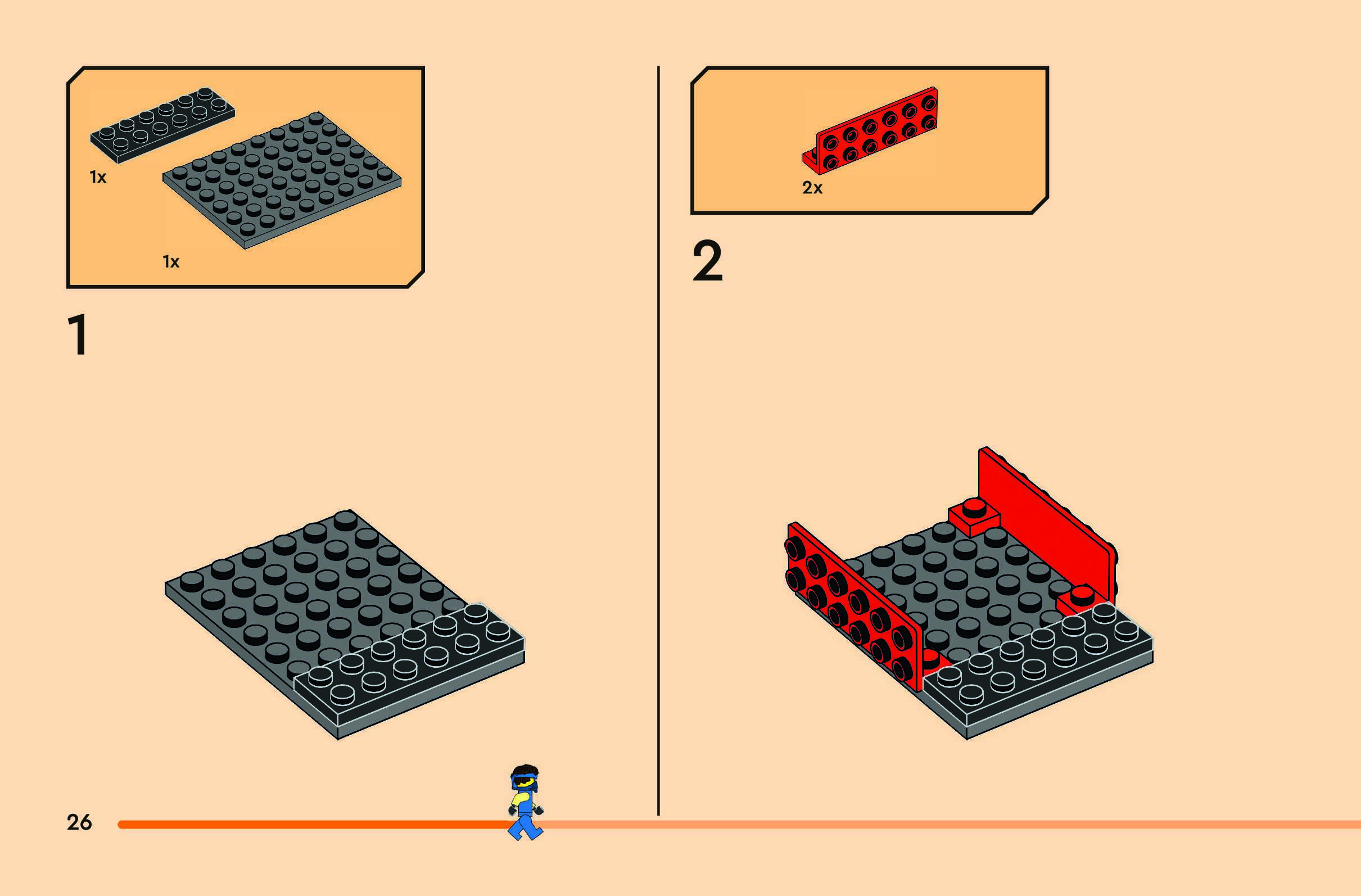 1x

1x

1

2x

2

26