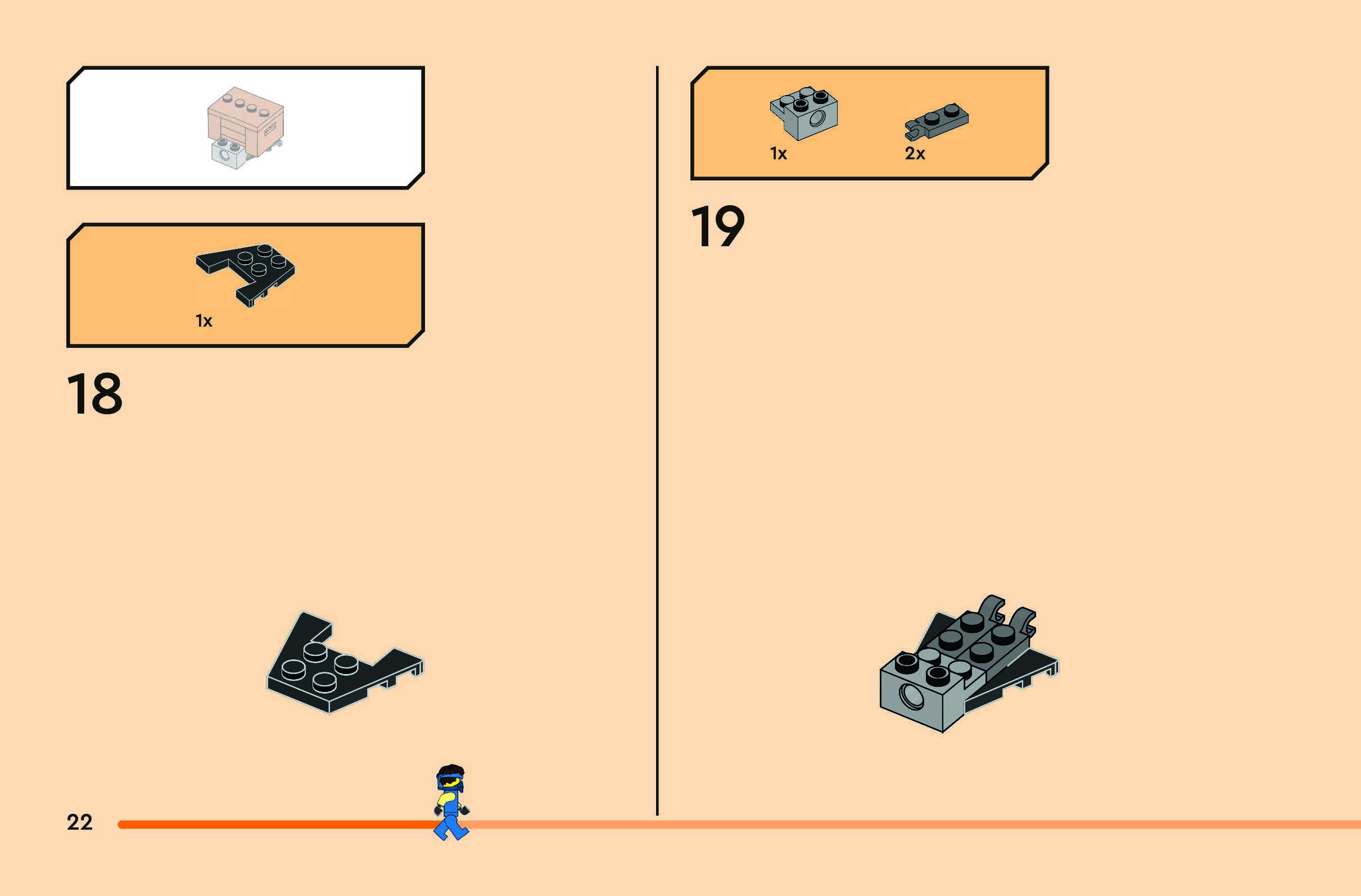 1x

18

1x

2x

19

22