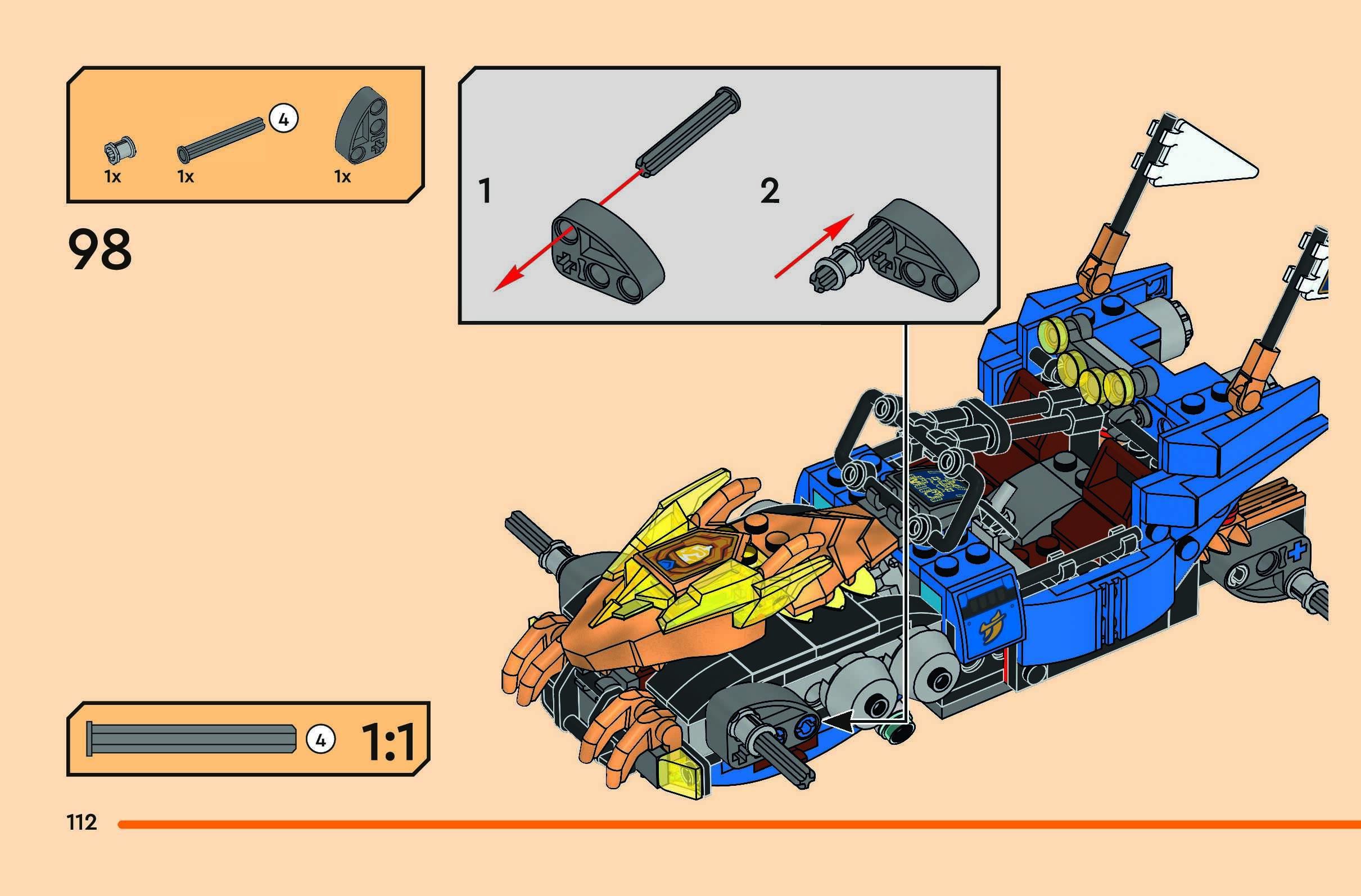 1x 1x 4 1x

98

1

2

4 1:1

112