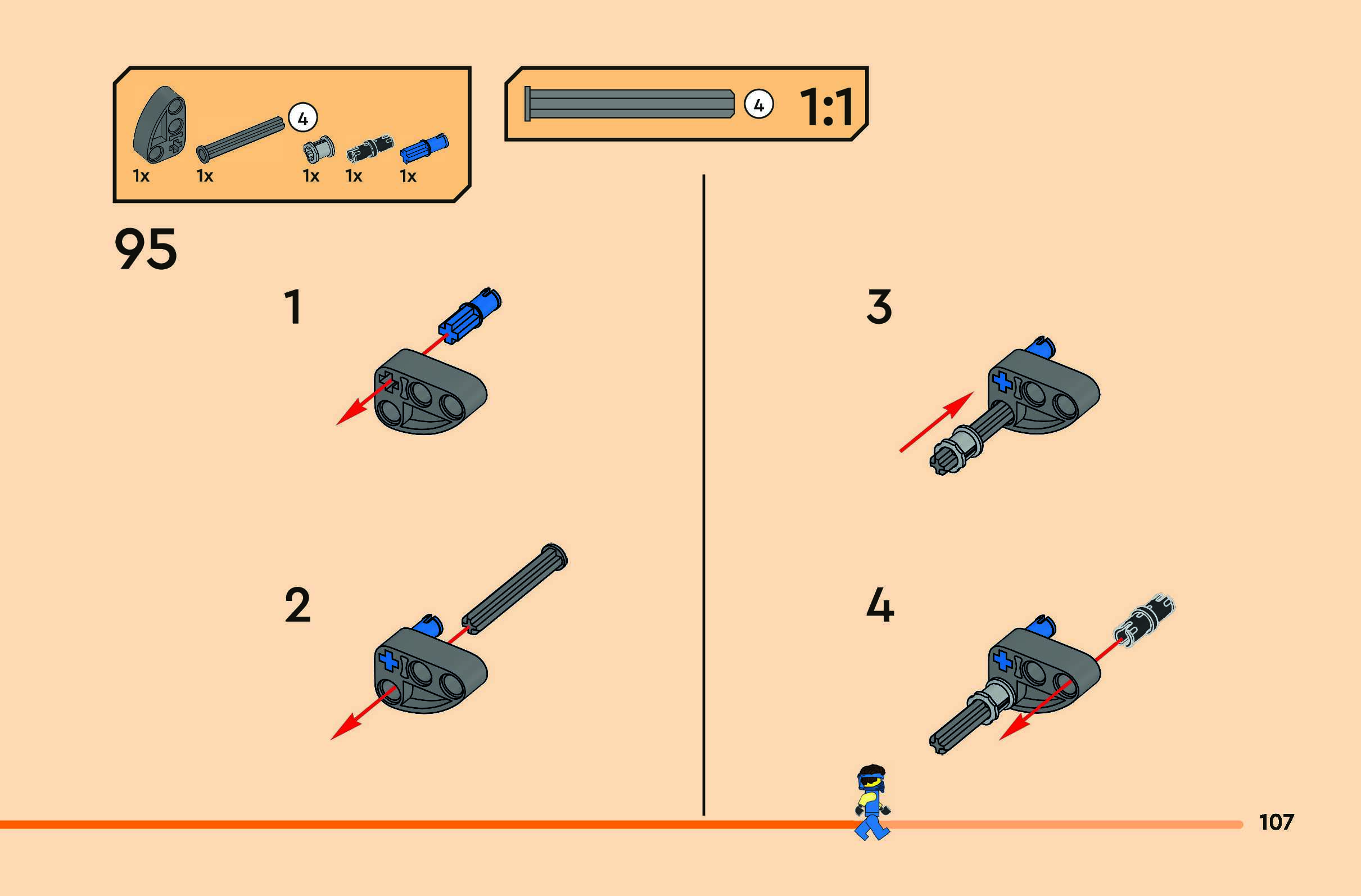 4

1x 1x 1x 1x 1x

4 1:1

95

1

2

3

4

107