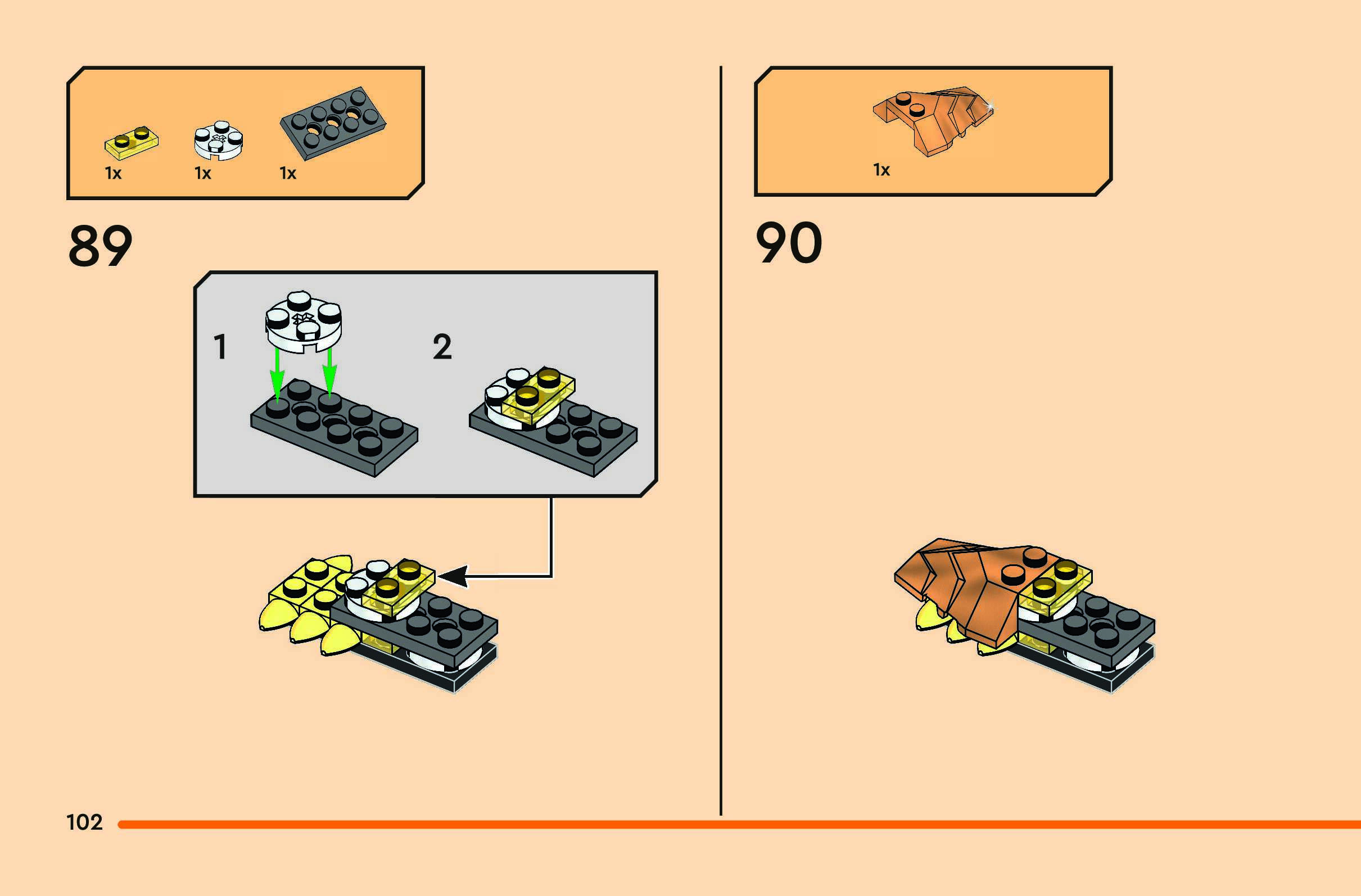 1x 1x 1x

89

1

2

1x

90

102