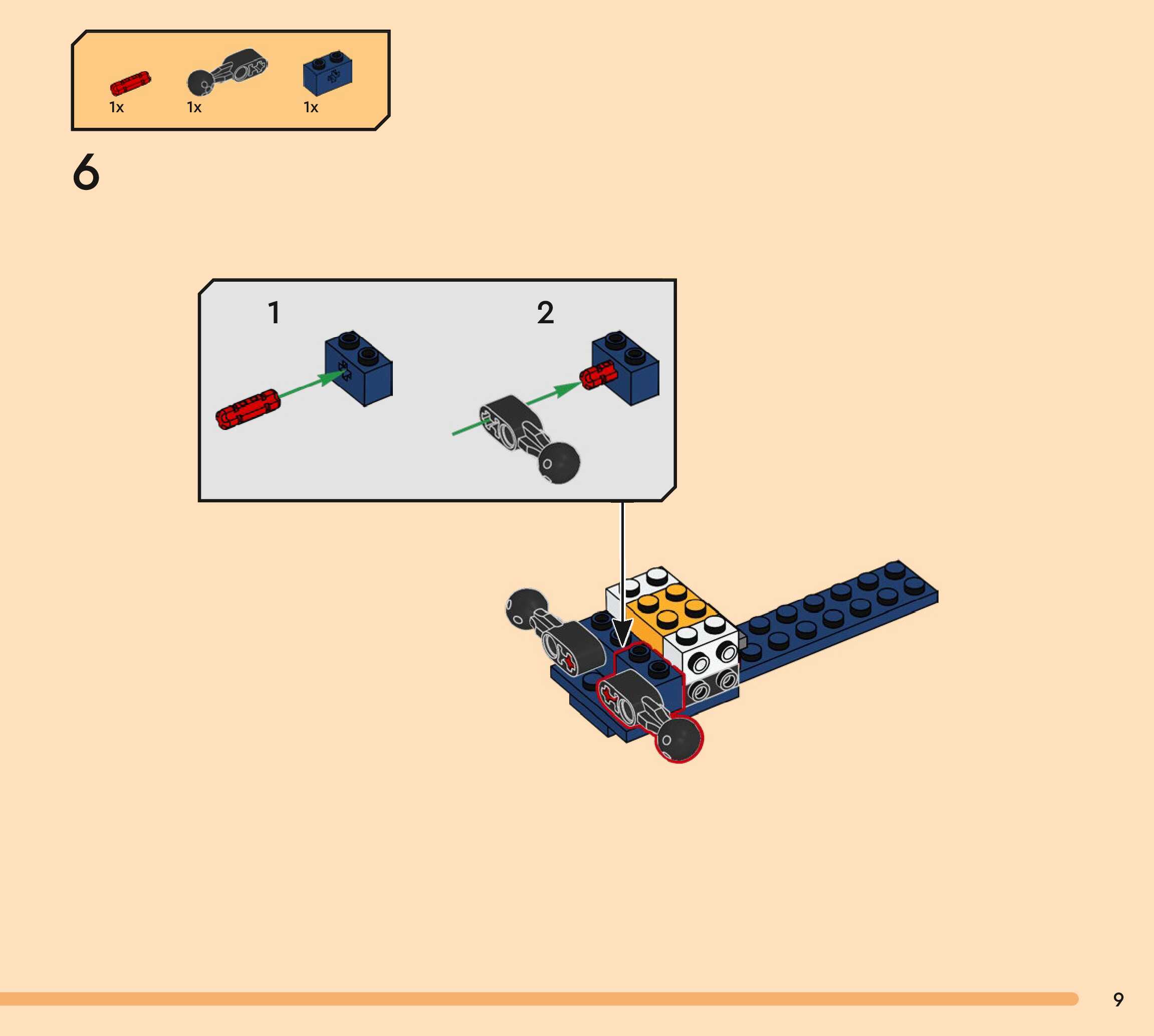 1x 1x 1x

6

1

2

9