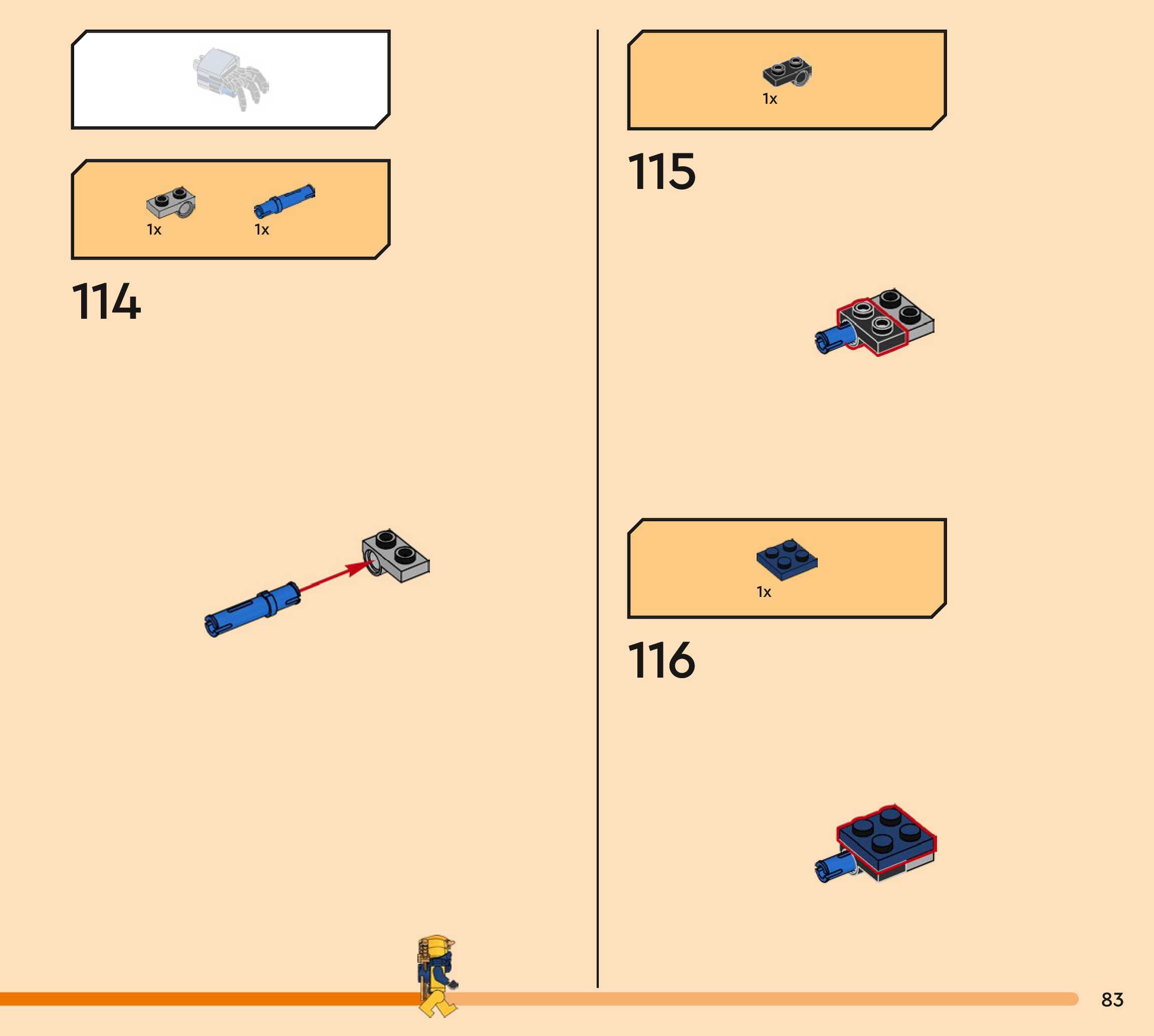 1x 1x

114

1x

115

1x

116

83