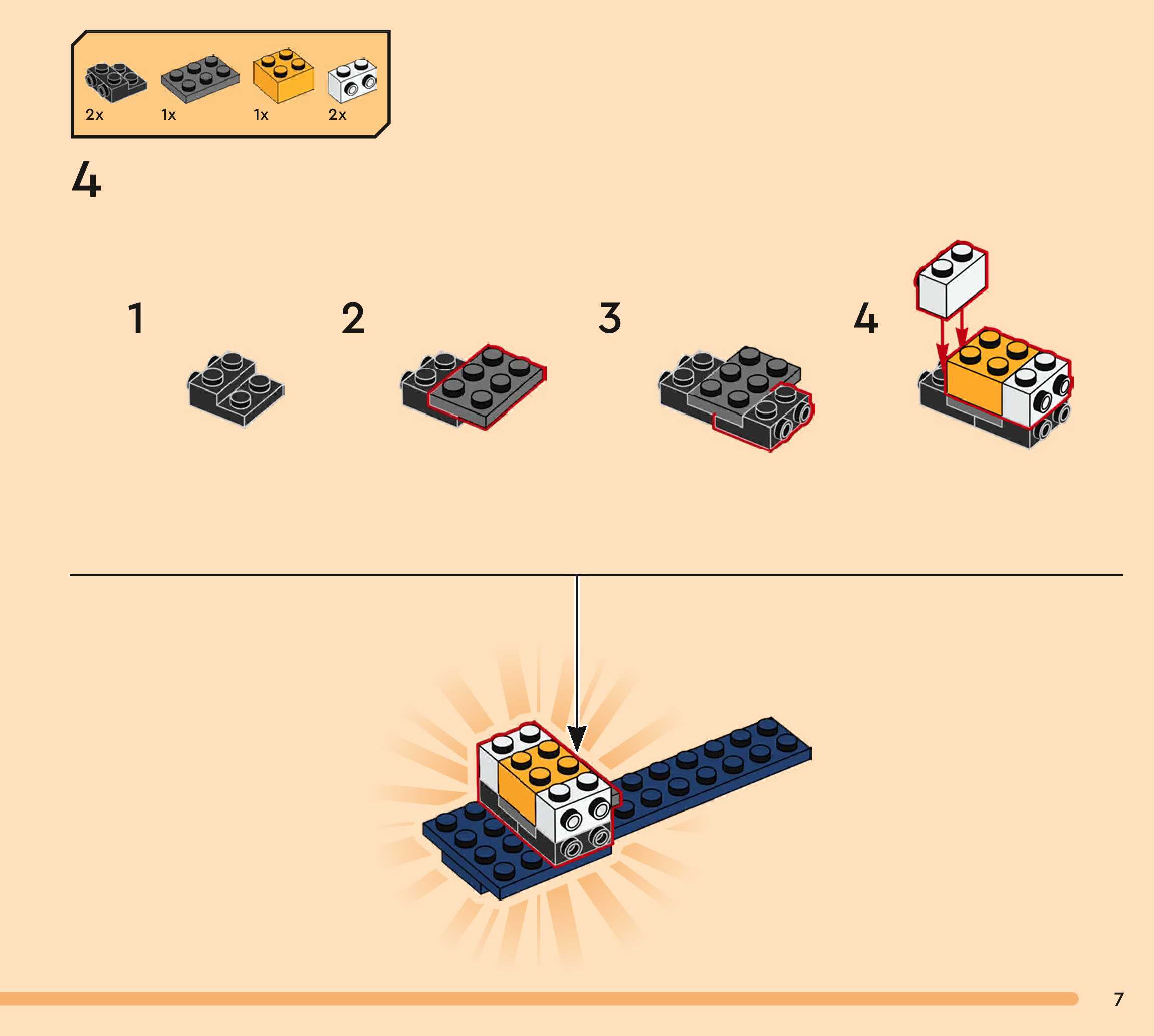 2x 1x 1x 2x

4

1

2

3

4

7