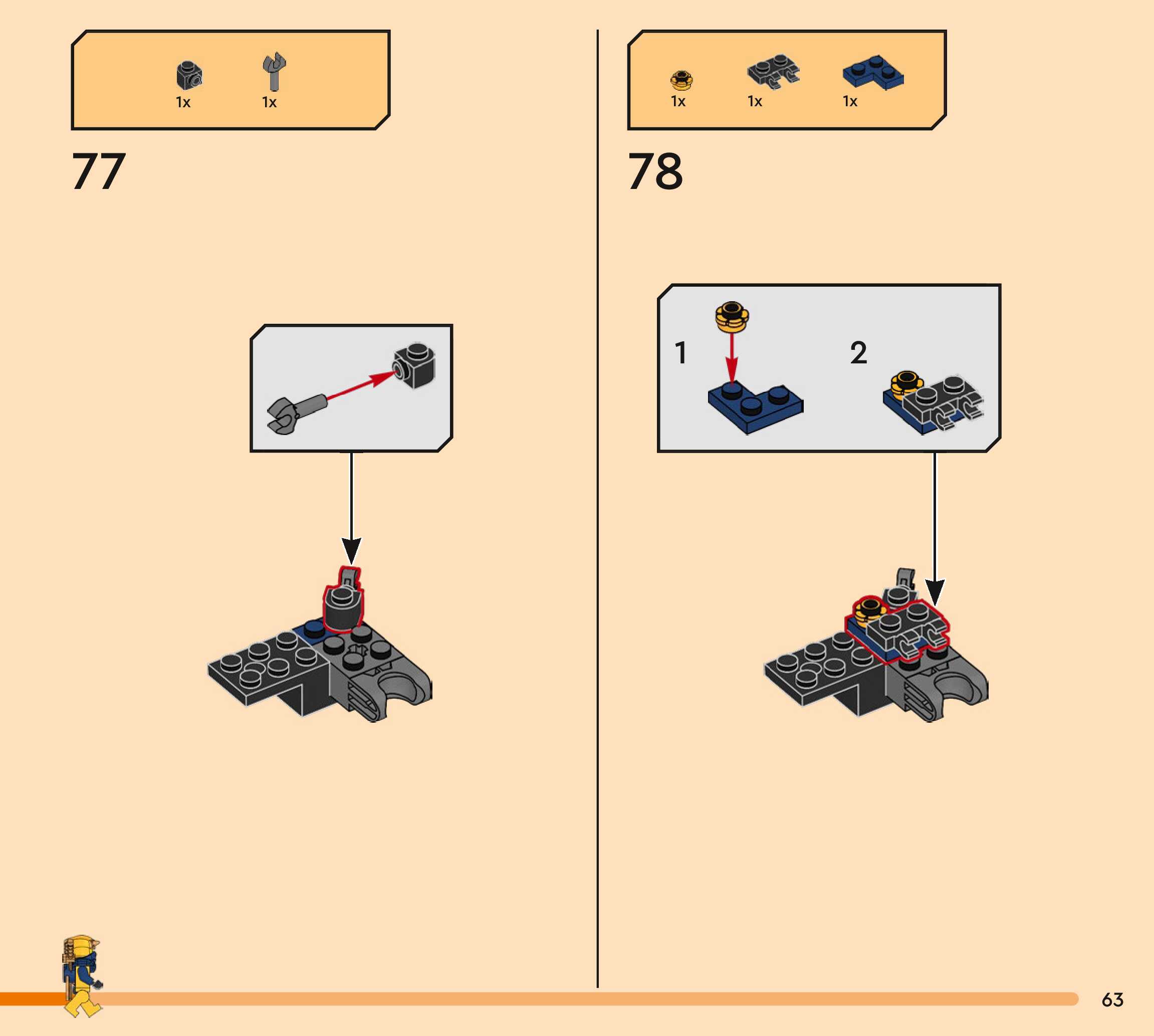 1x 1x

77

1x 1x 1x

78

1

2

63