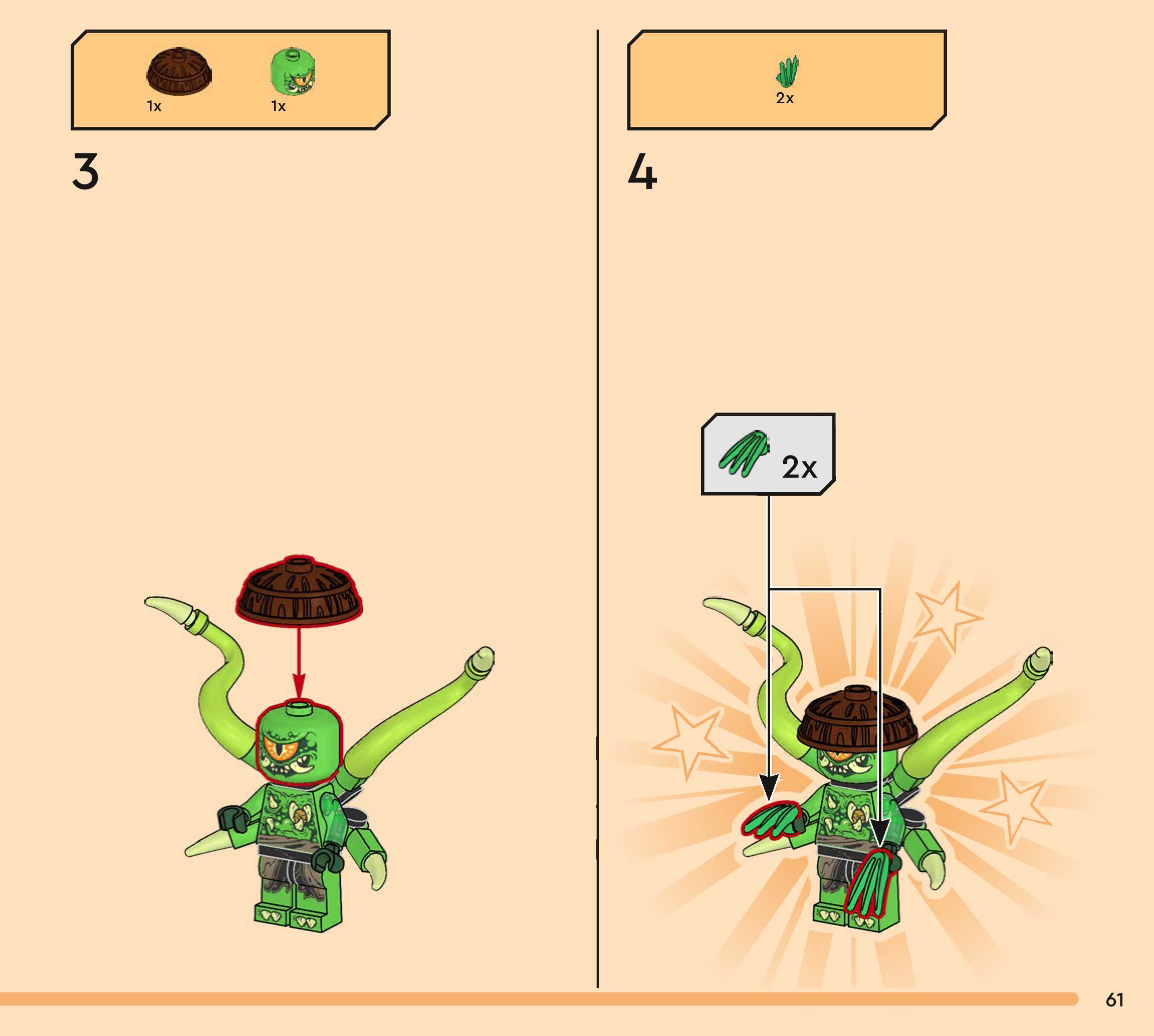 1x 1x

3

2x

4

2x

61