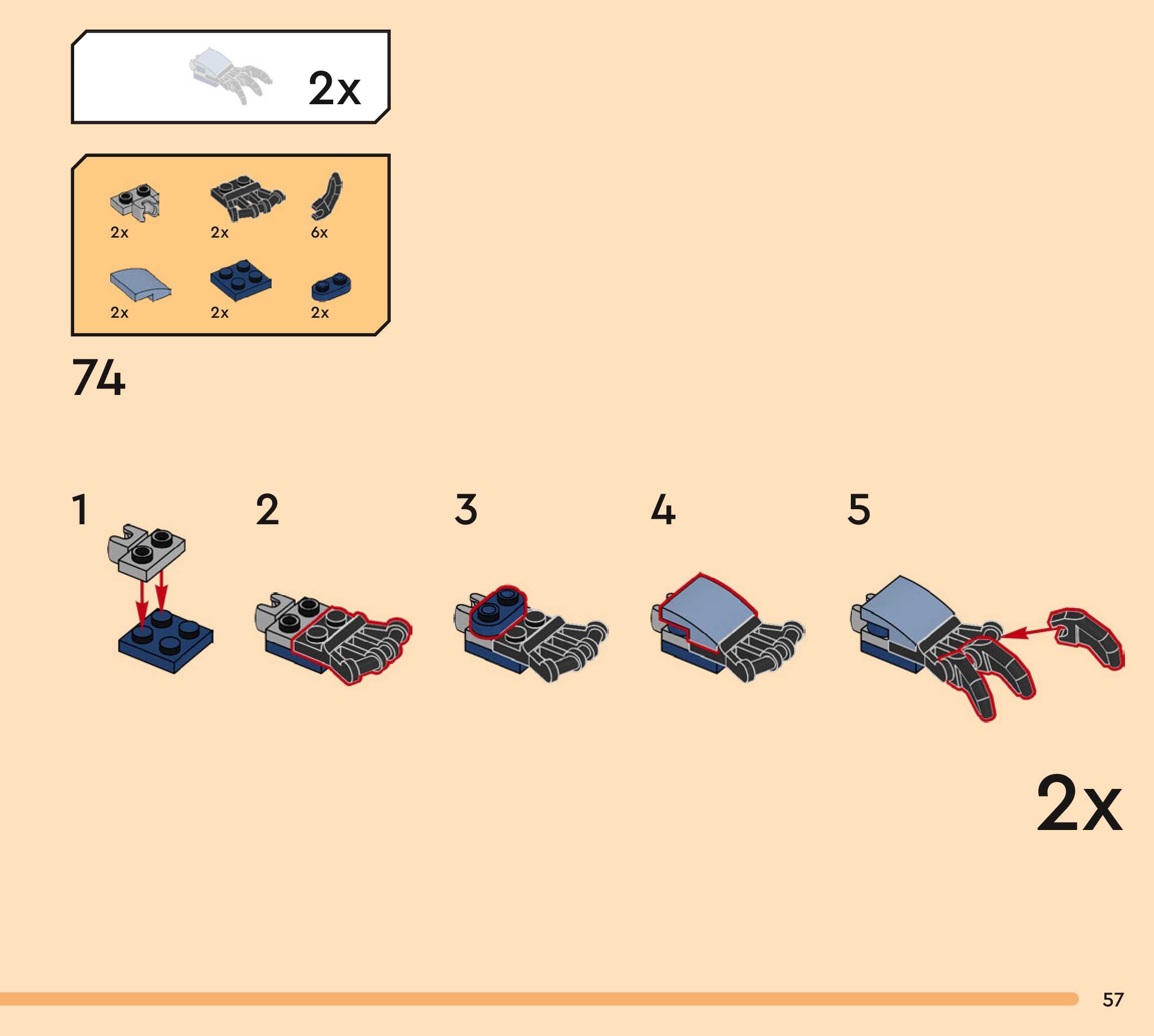 2x

2x 2x 6x

2x 2x 2x

74

1

2

3

4

5

2x

57