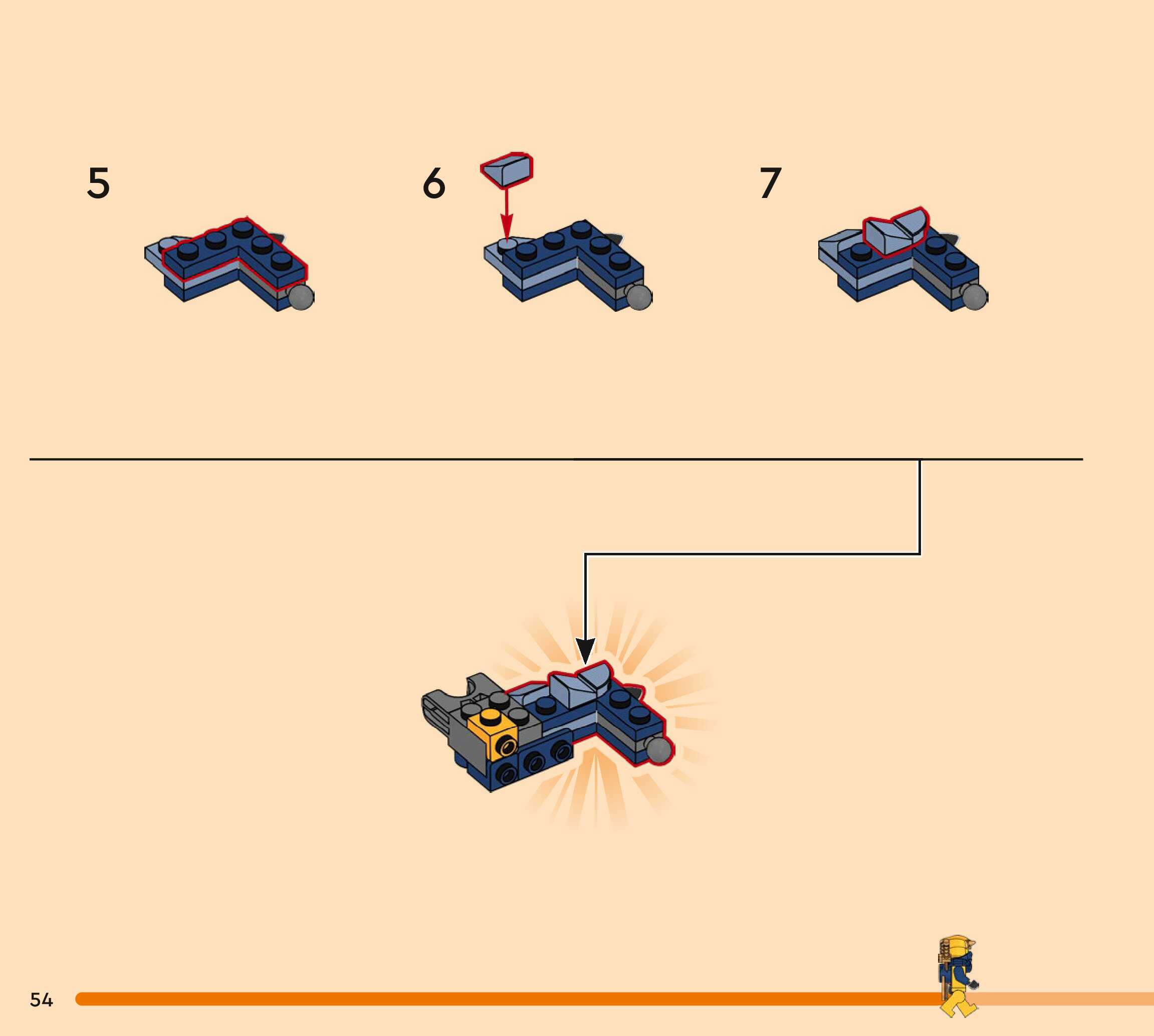 5

6

7

54