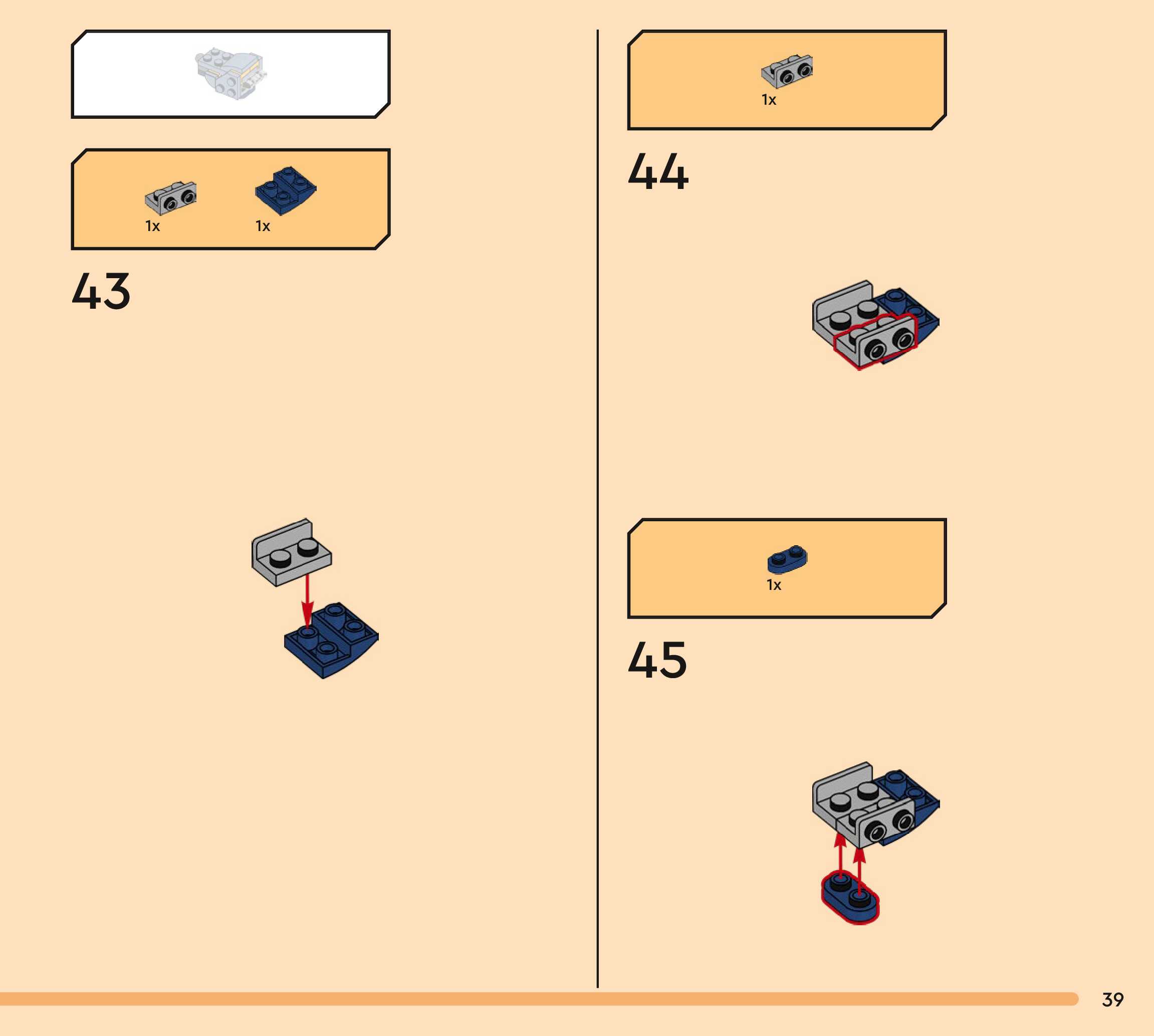 1x

1x

43

1x

44

1x

45

39