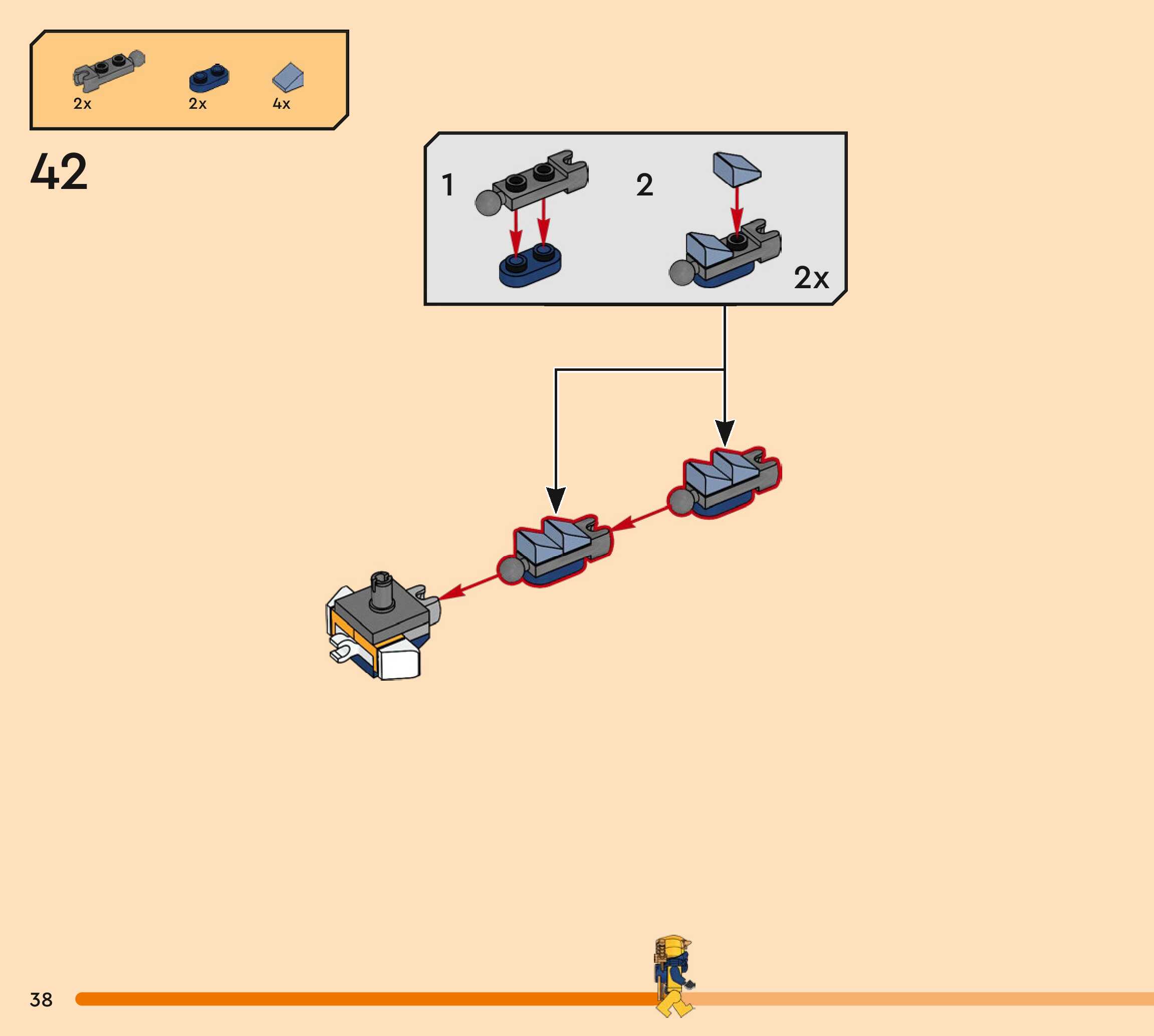 2x 2x 4x

42

1 2

2x

38