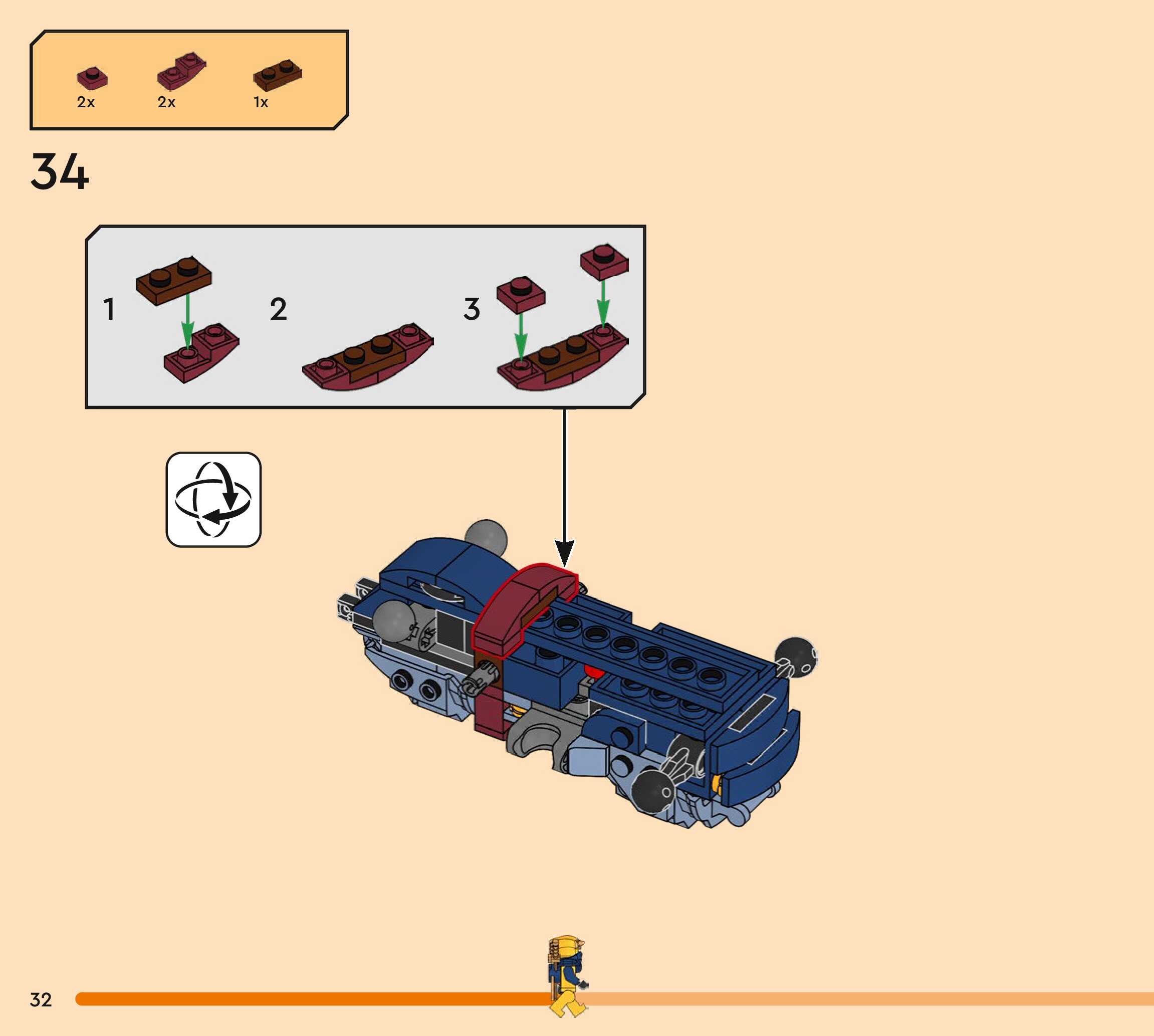 2x
2x
1x

34

1
2
3

32