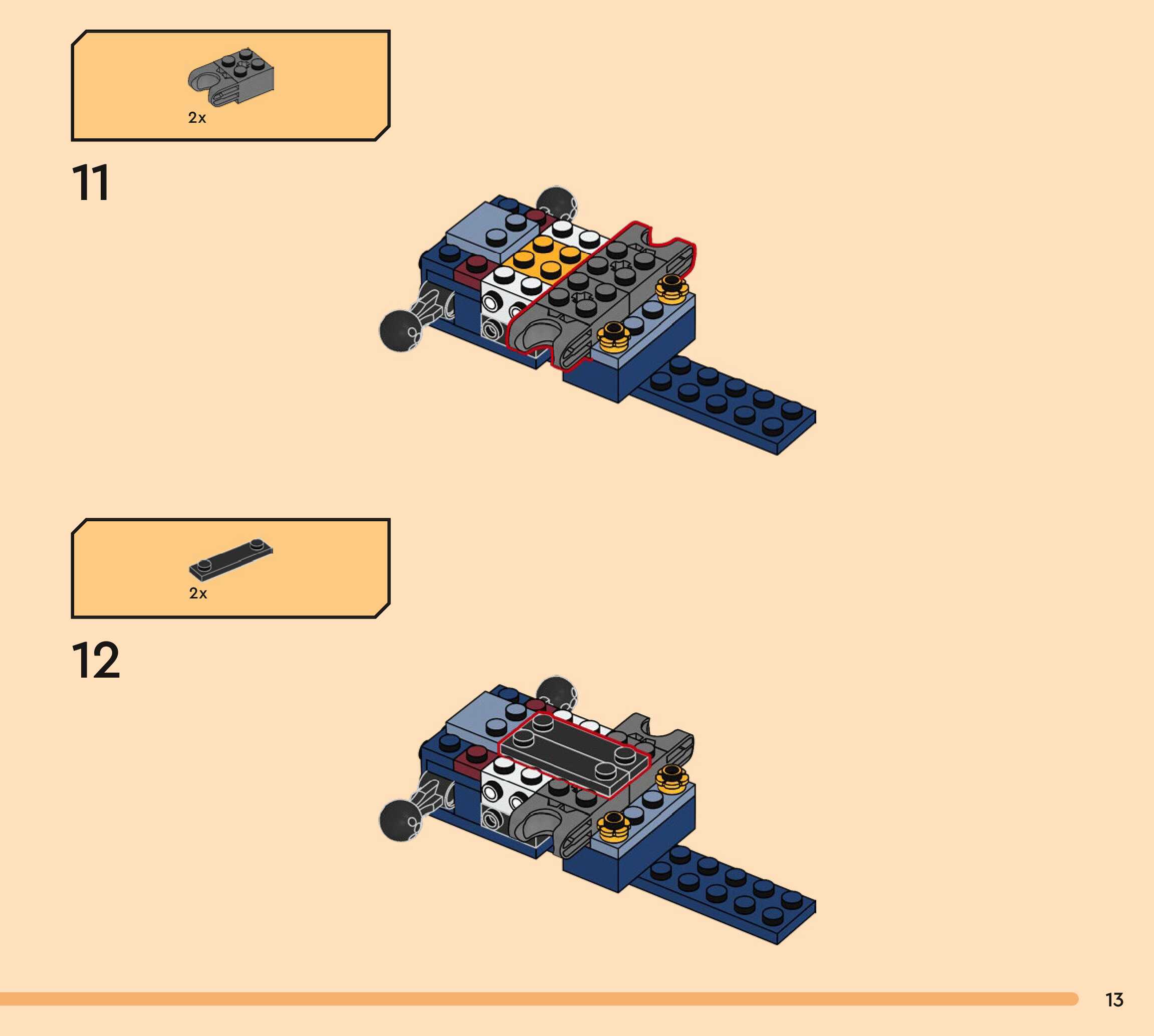 2x

11

2x

12

13