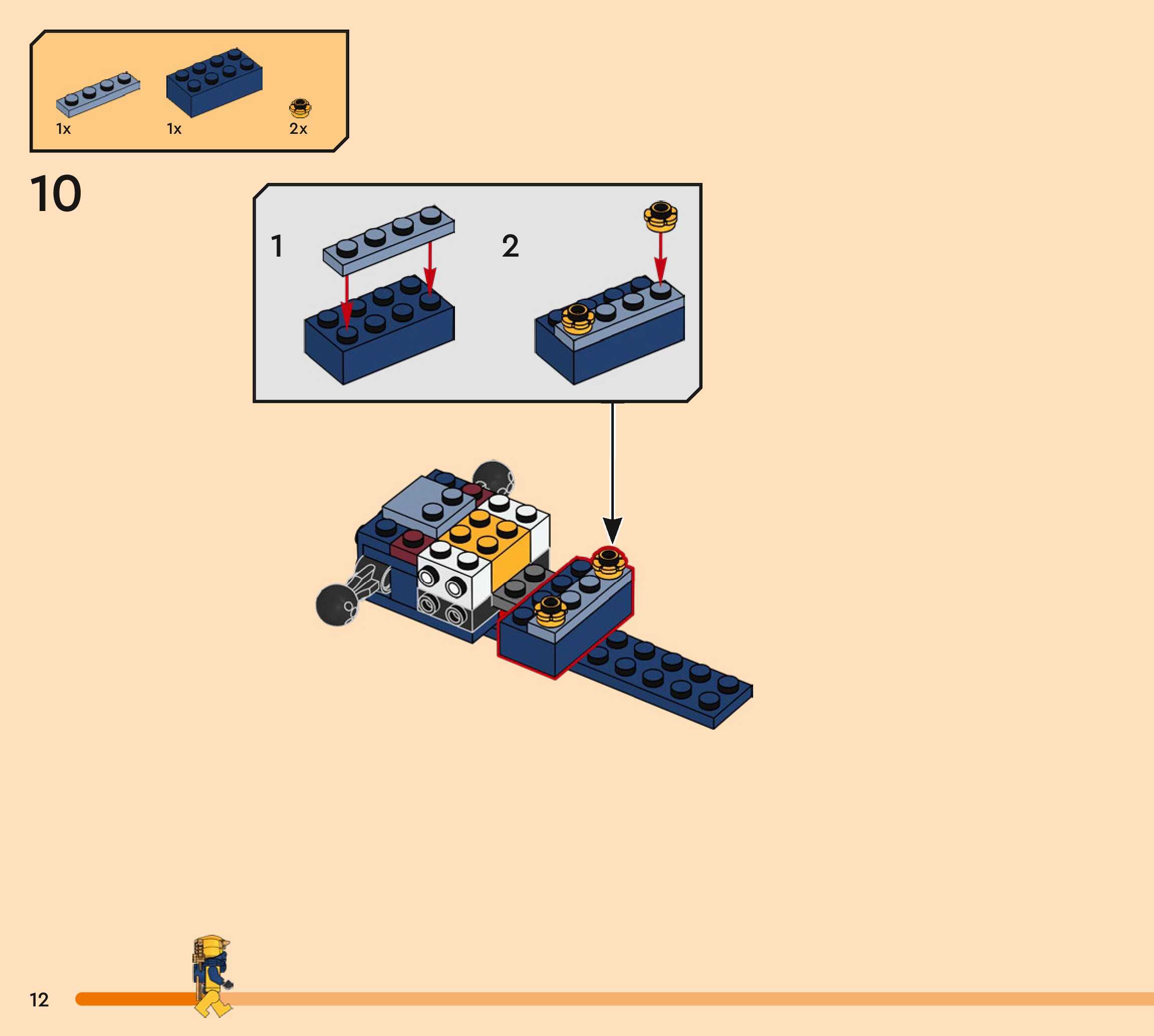 1x
1x
2x

10

1

2

12