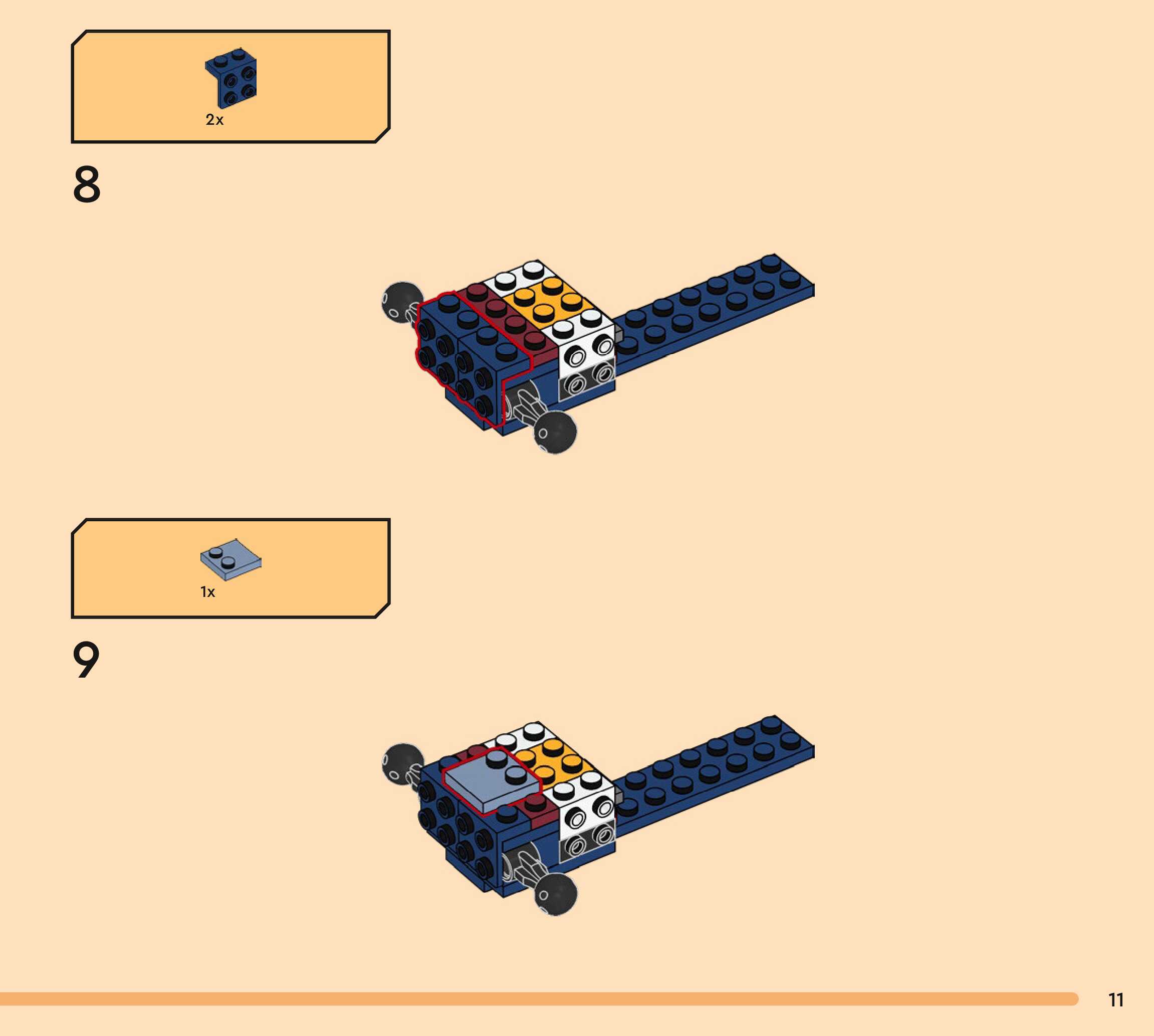 2x

8

1x

9

11