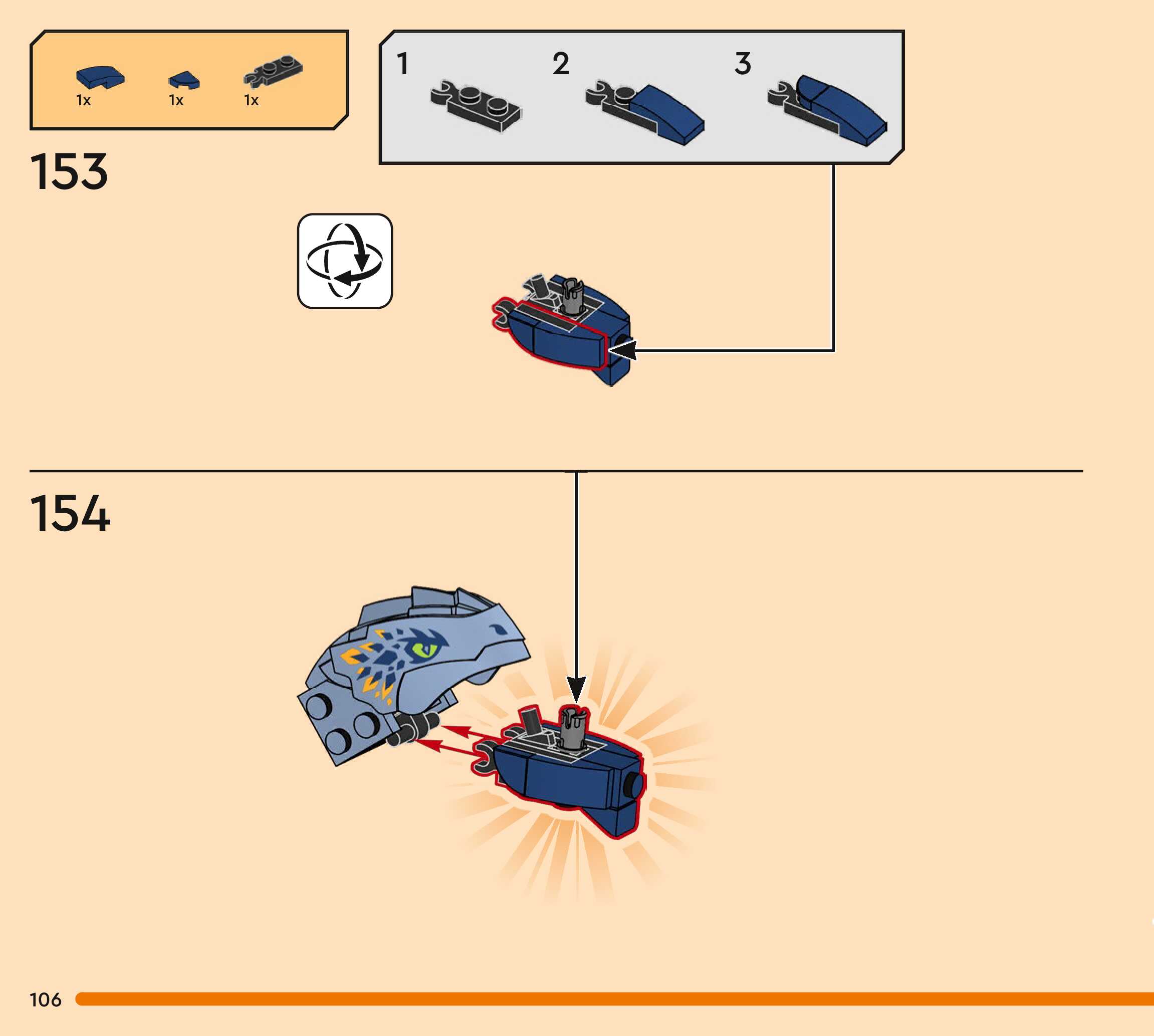 1x 1x 1x

1 2 3

153

154

106