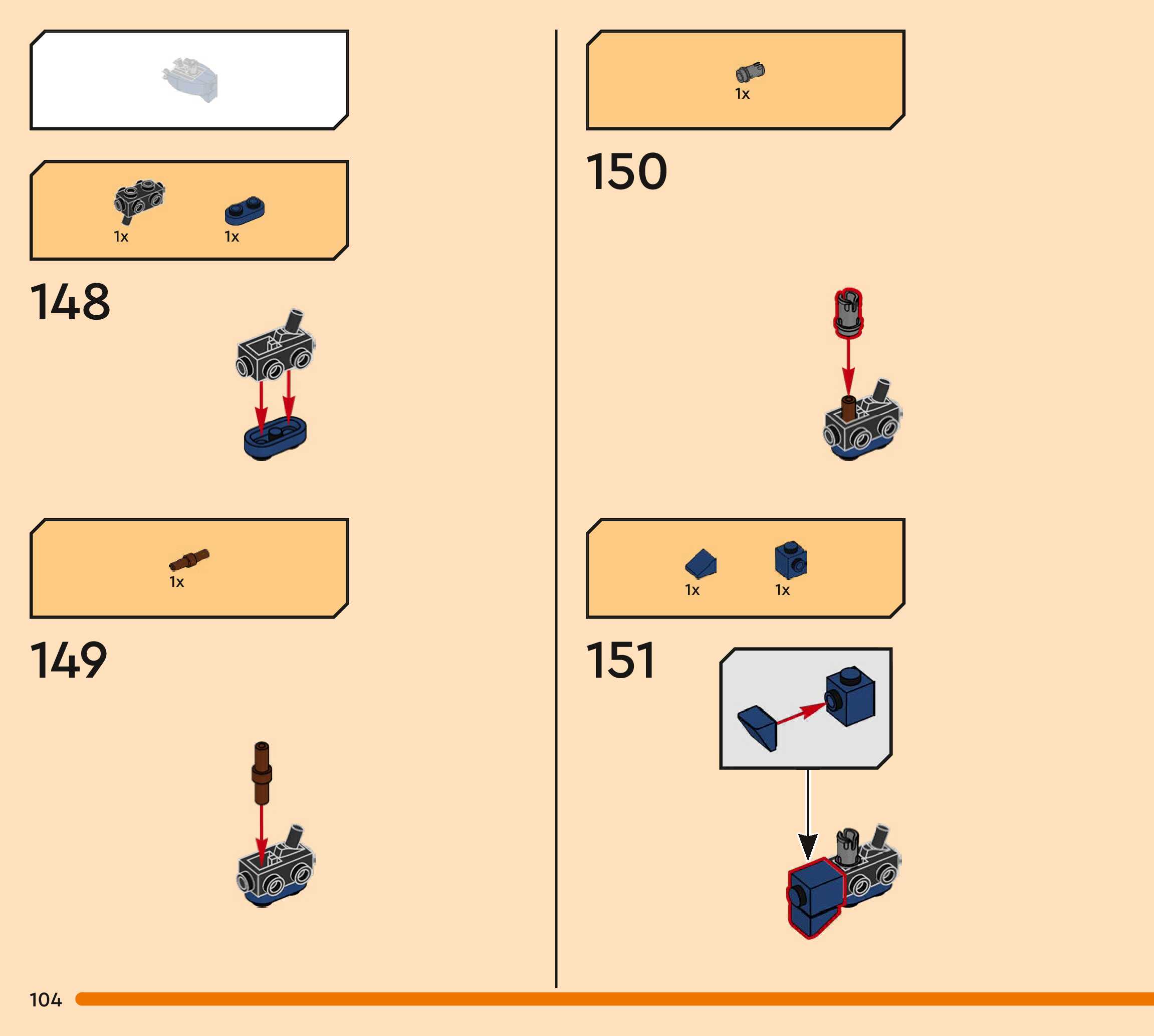 1x 1x

148

1x

149

1x

150

1x 1x

151

104