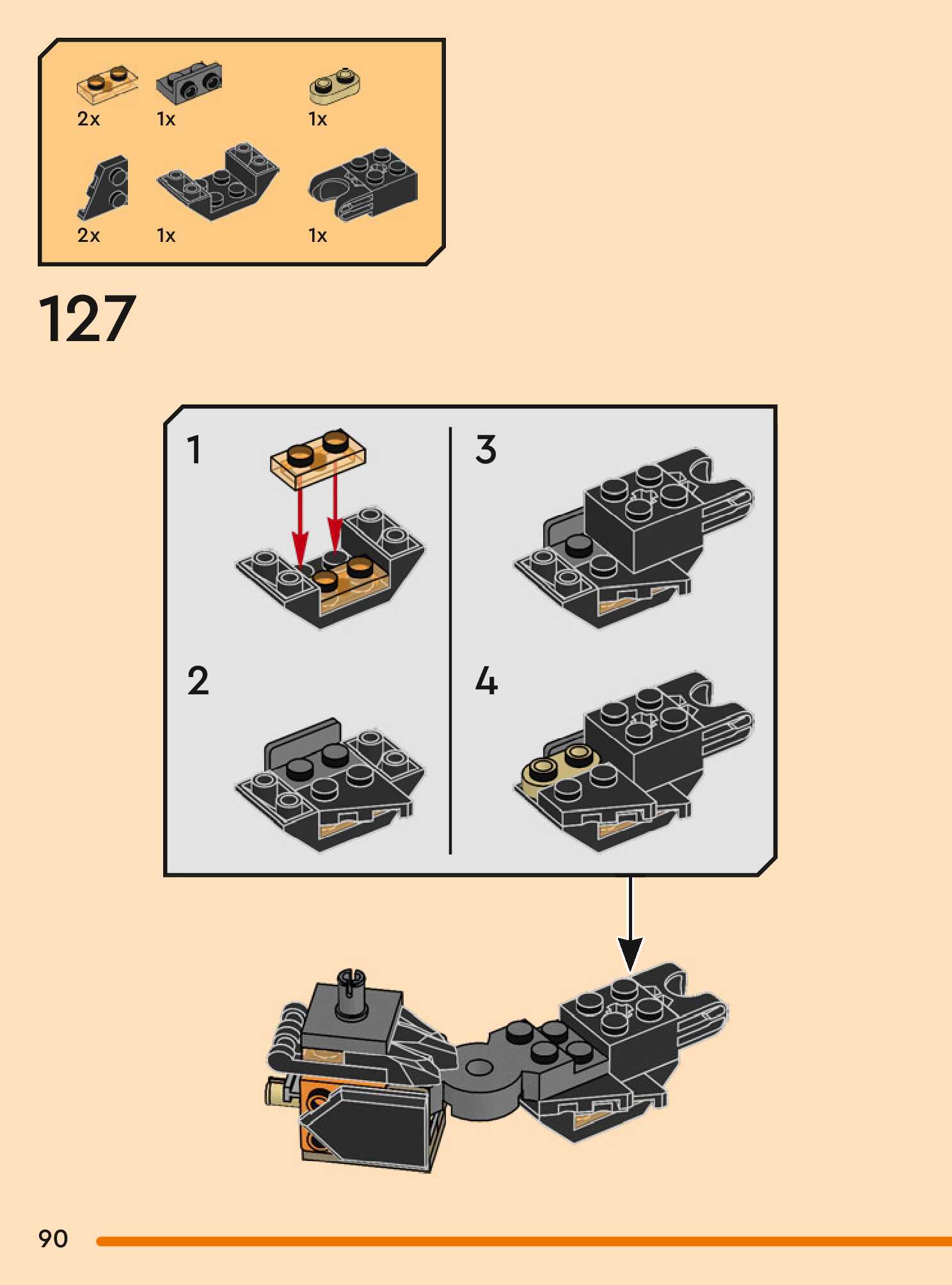 2x 1x 1x

2x 1x 1x

127

1

2

3

4

90