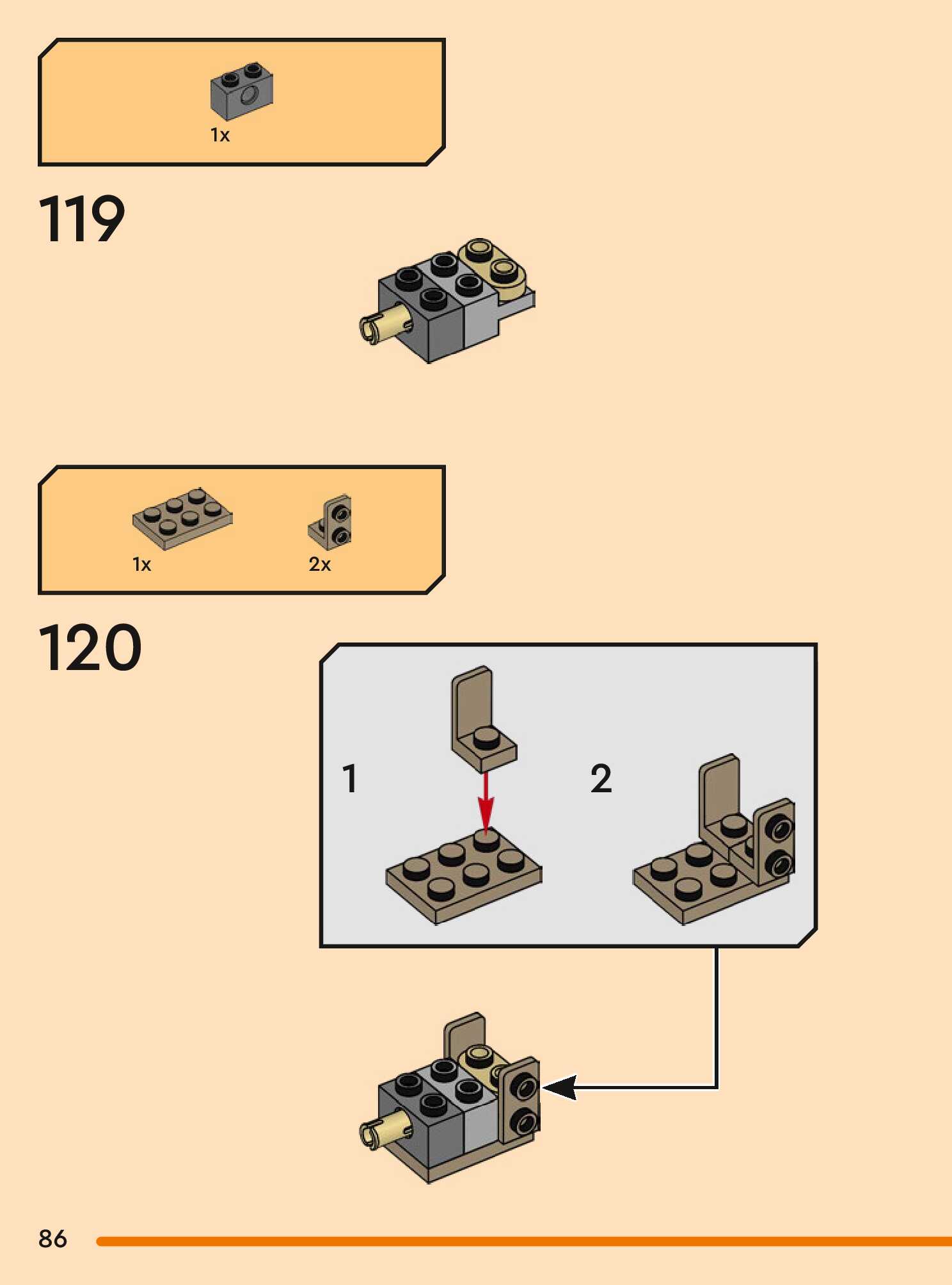 1x

119

1x

2x

120

1

2

86