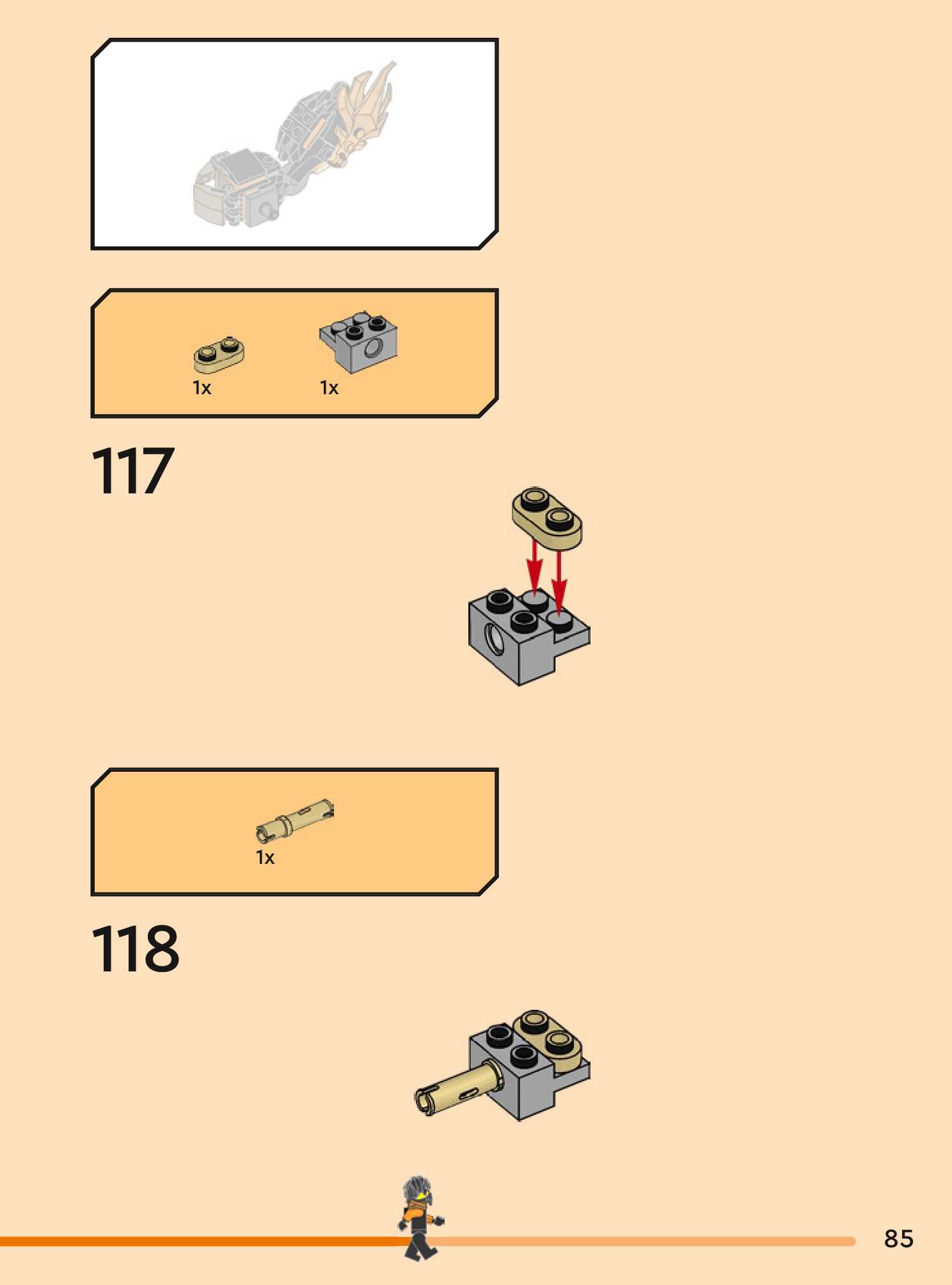 1x
1x

117

1x

118

85