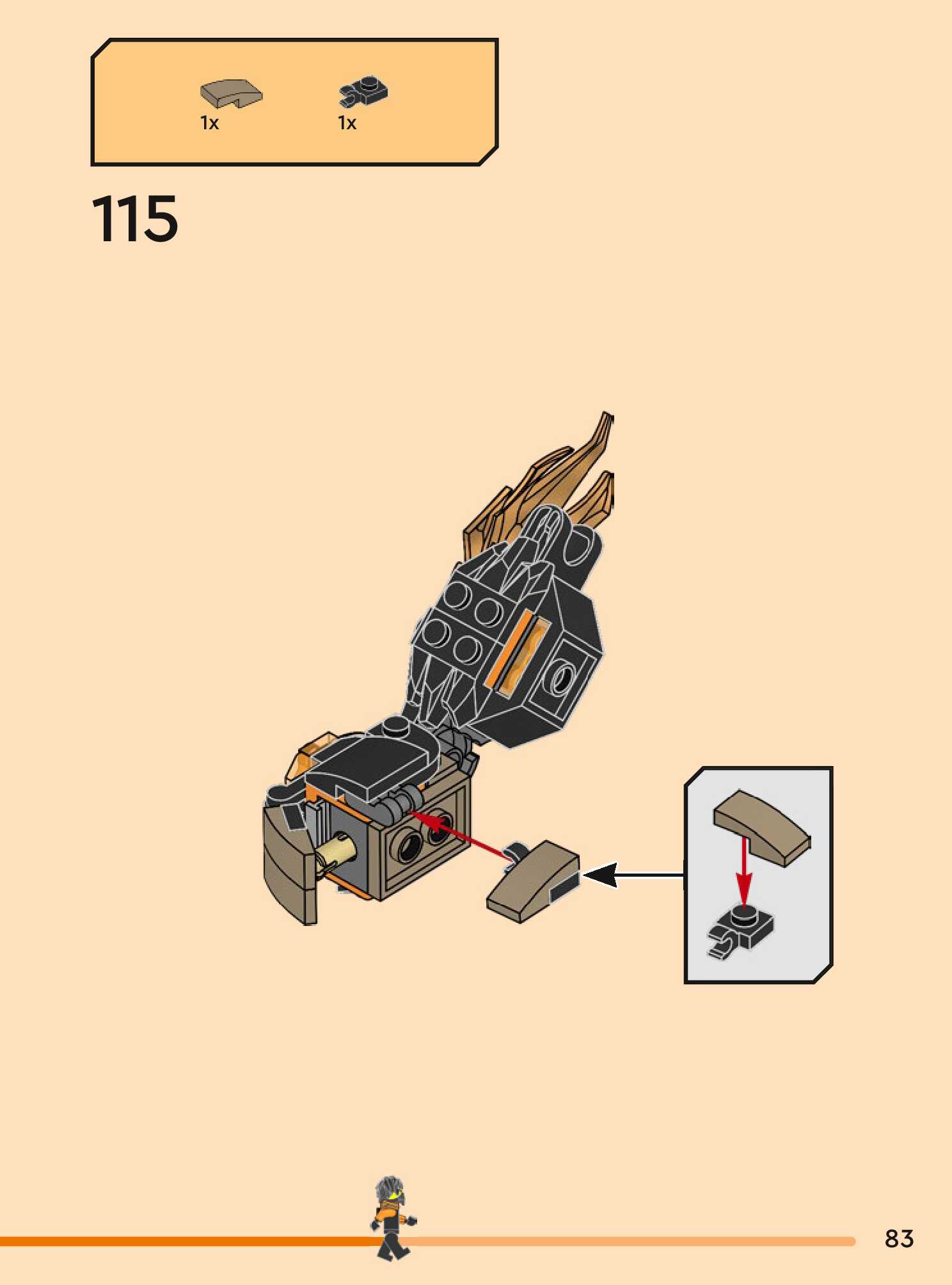 1x 1x

115

83