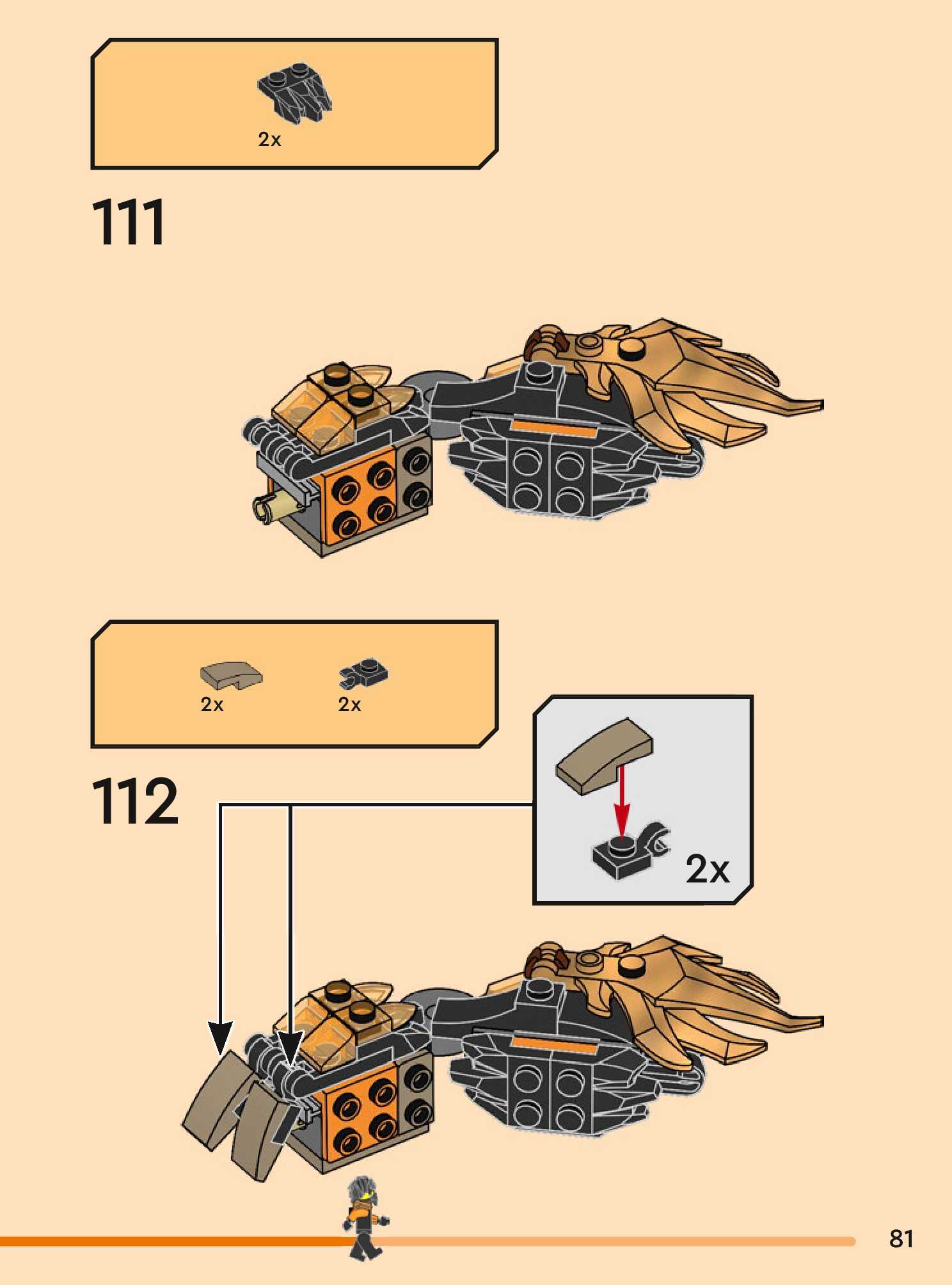 2x

111

2x 2x

112

2x

81