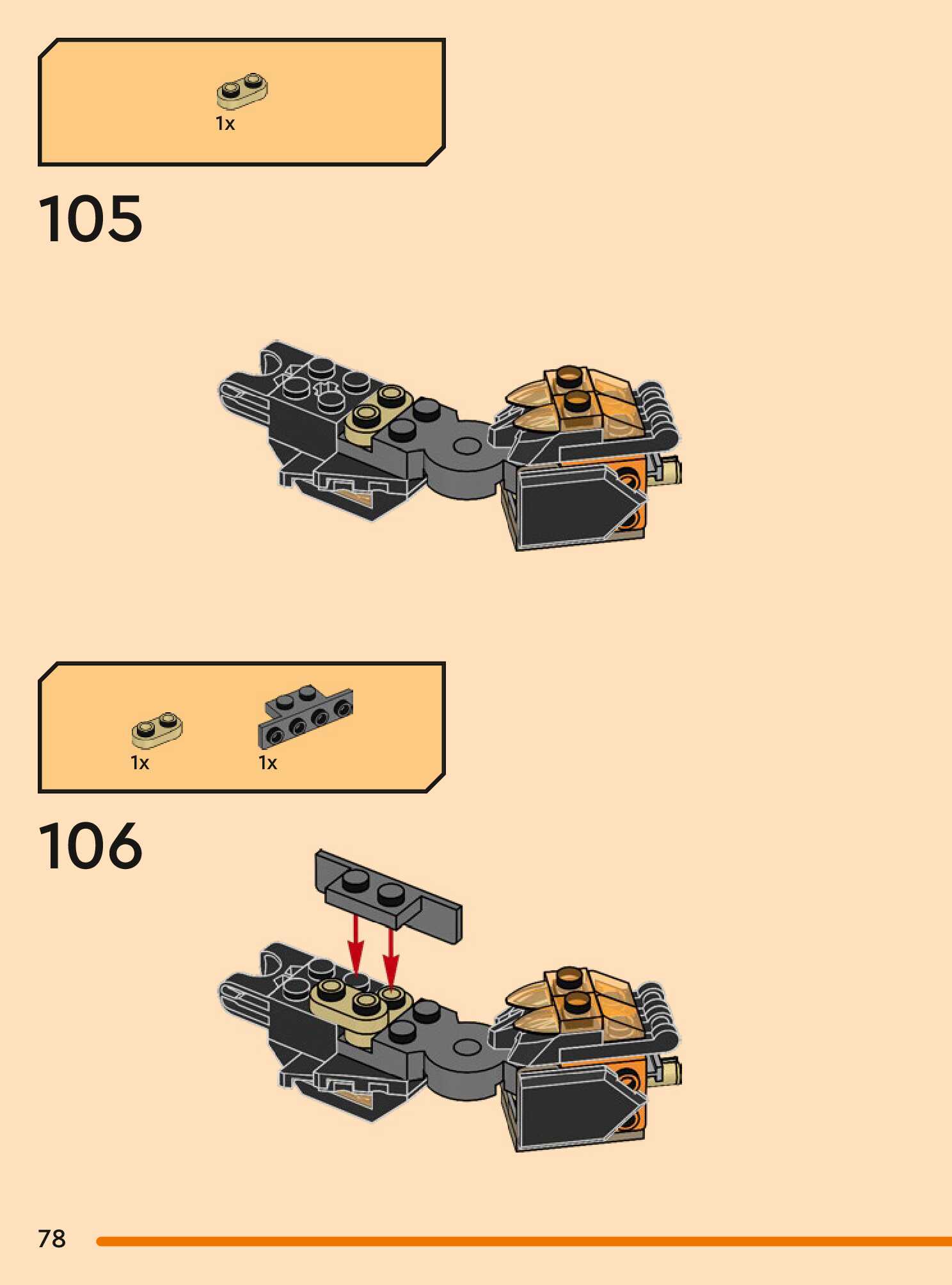 1x

105

1x

1x

106

78