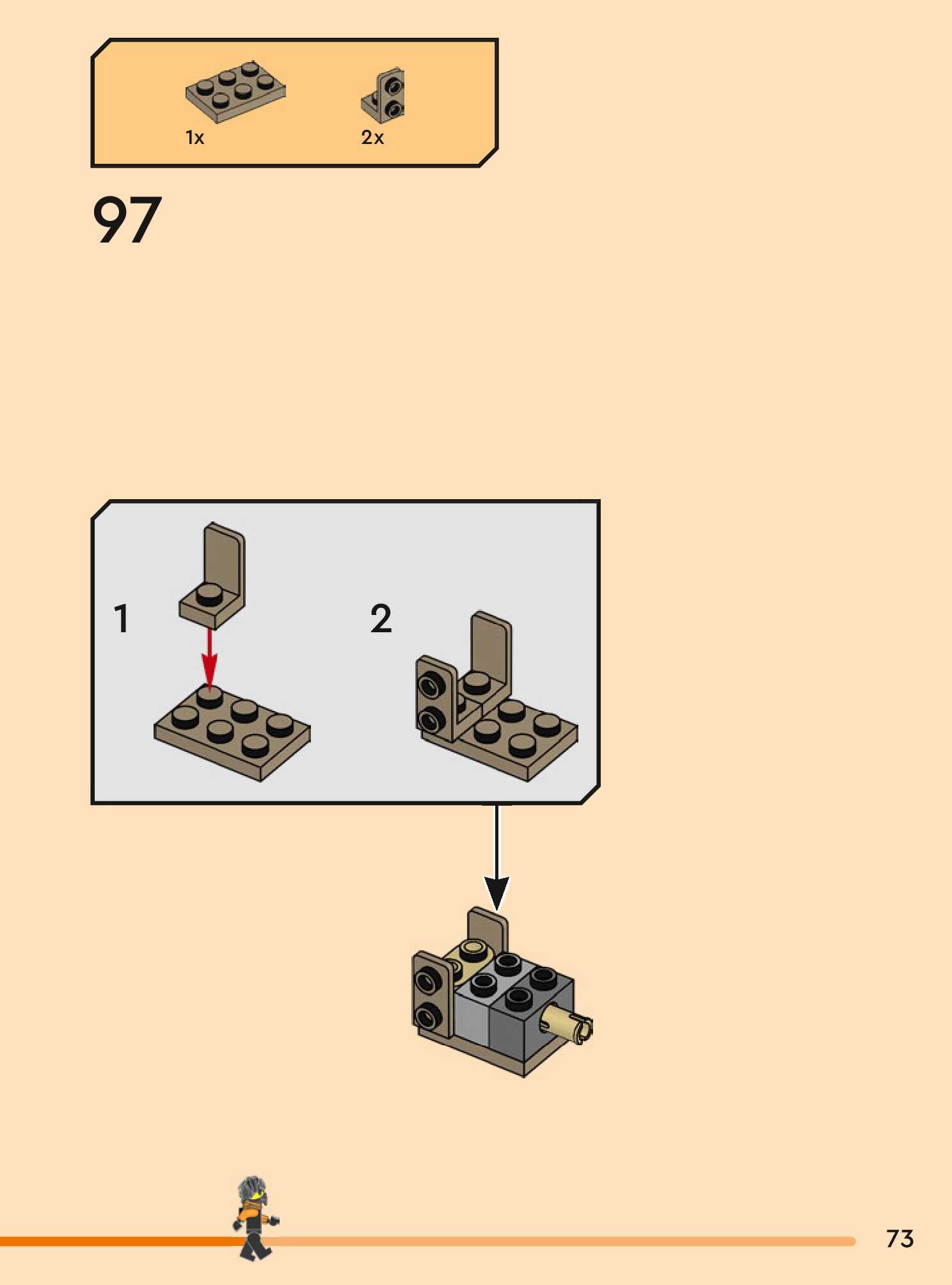 1x

2x

97

1

2

73