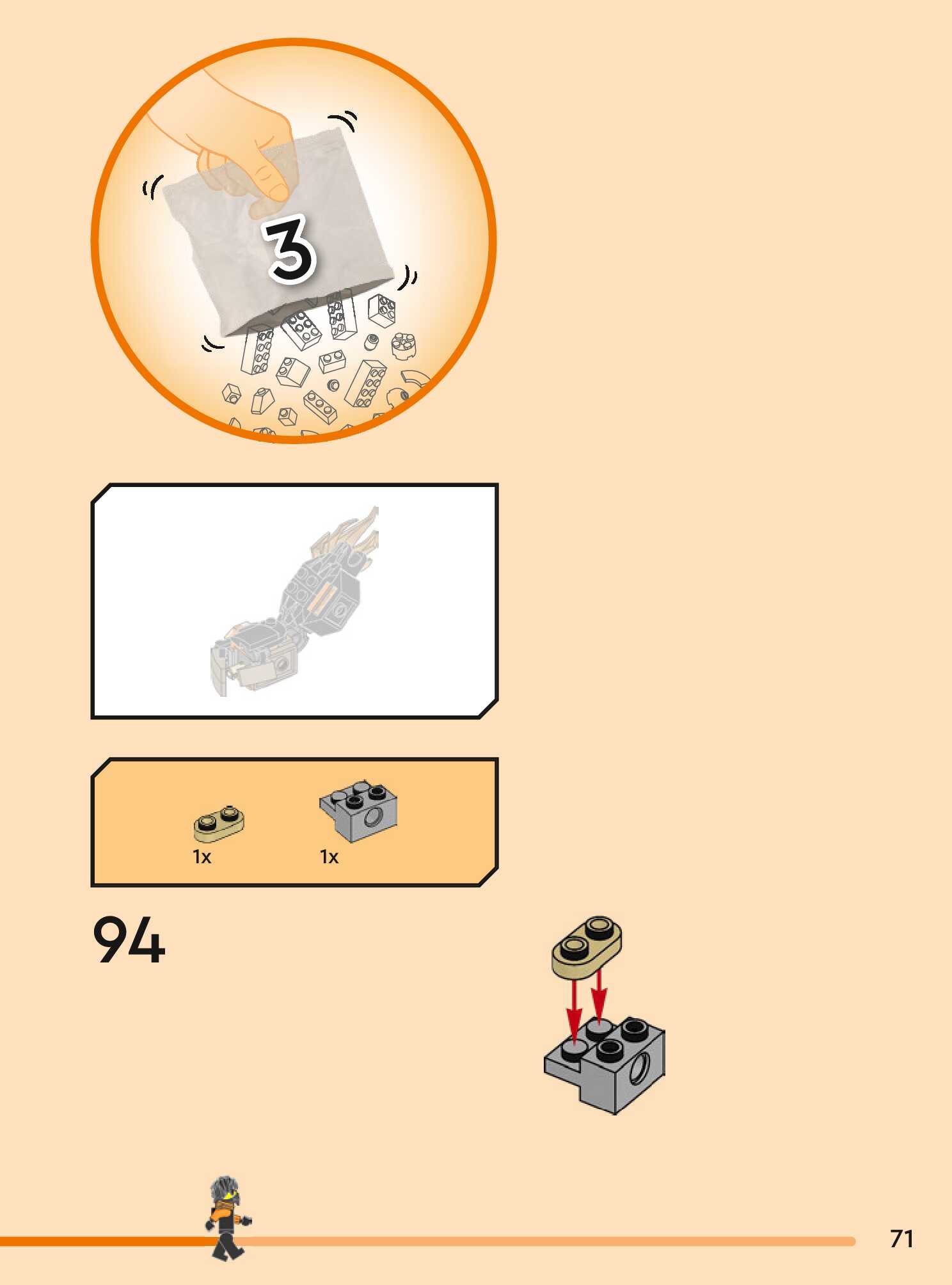 3

1x

1x

94

71