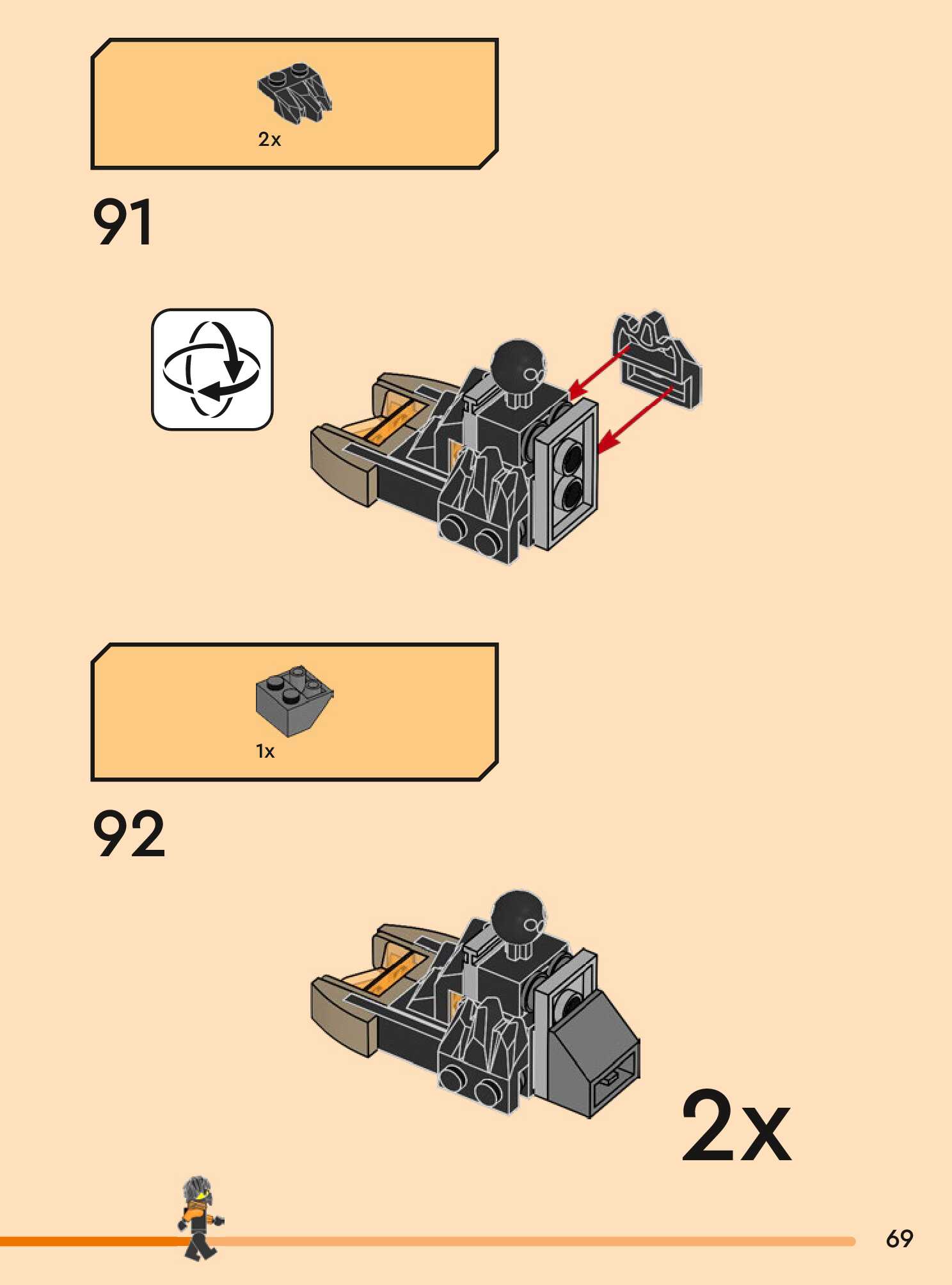 2x

91

1x

92

2x

69