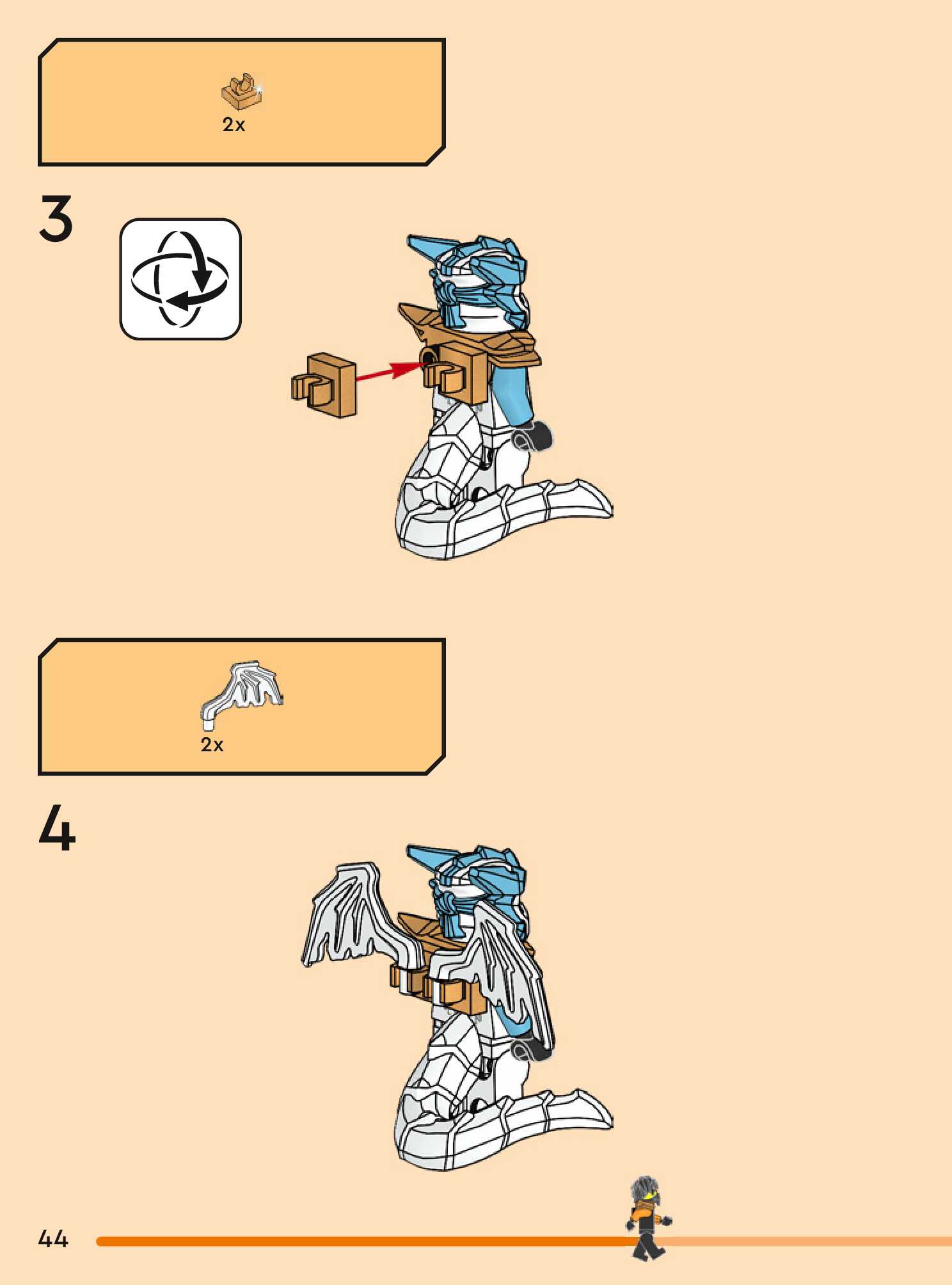 2x

3

2x

4

44