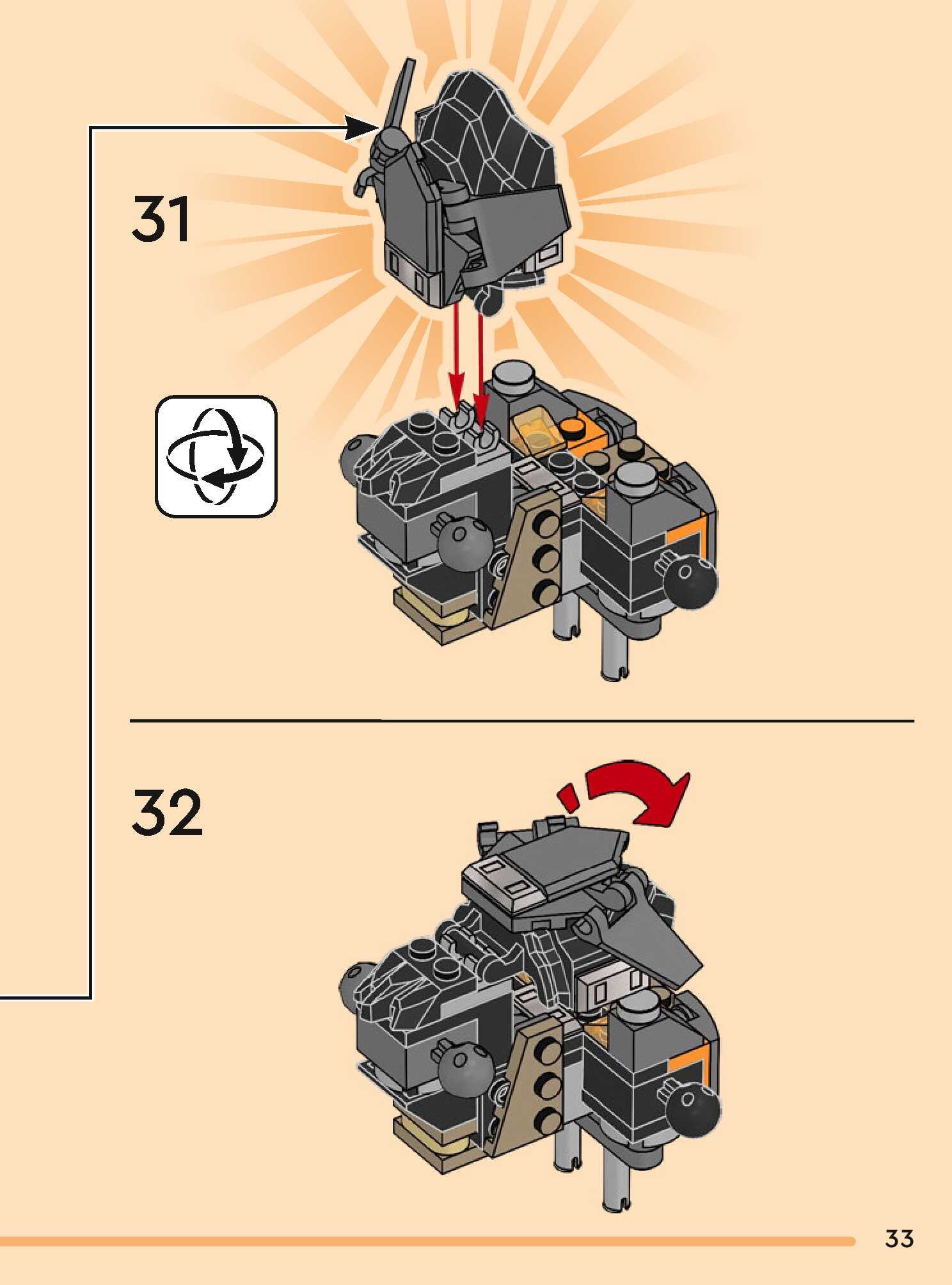 31

32

33