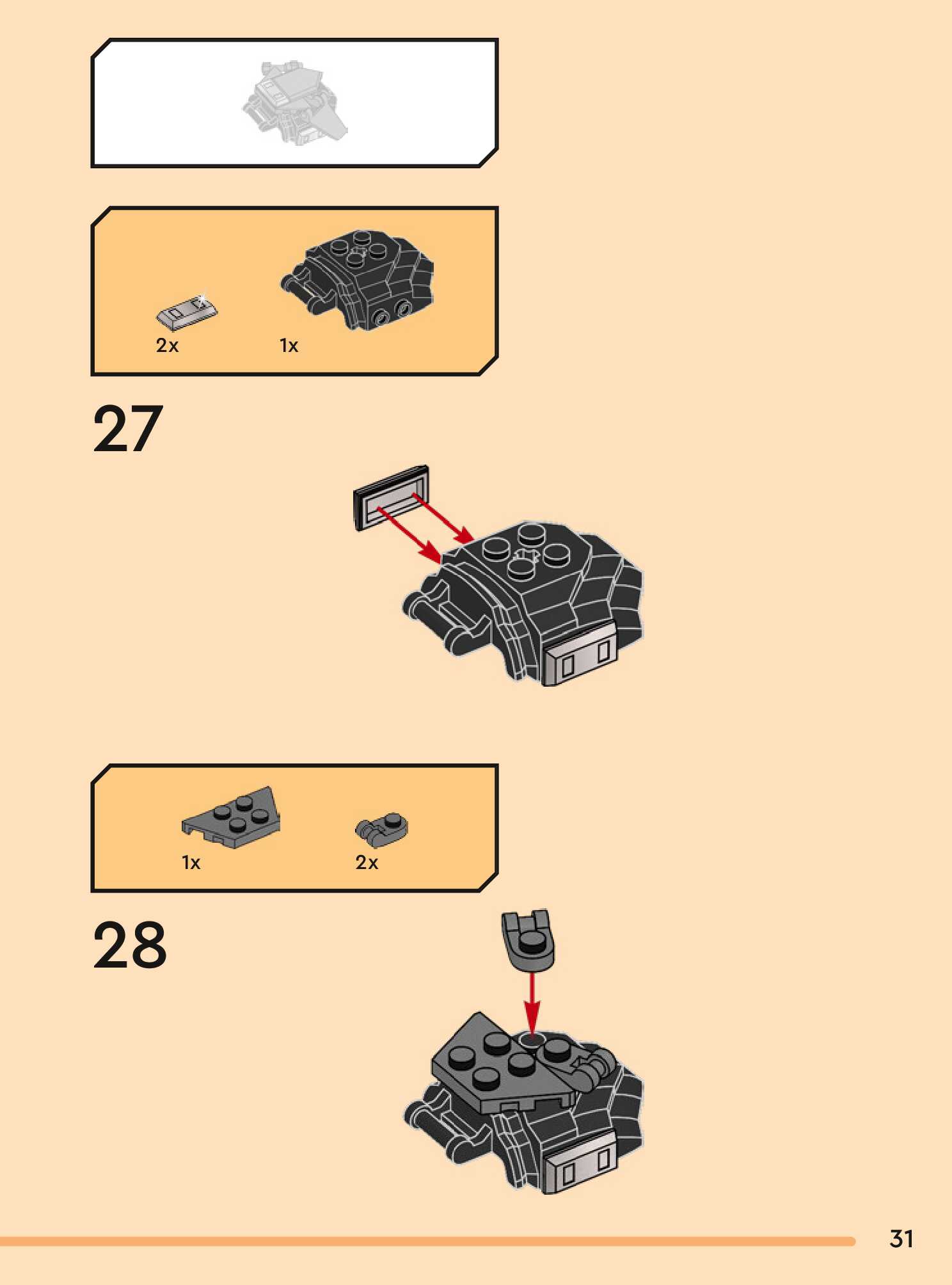 2x 1x

27

1x 2x

28

31